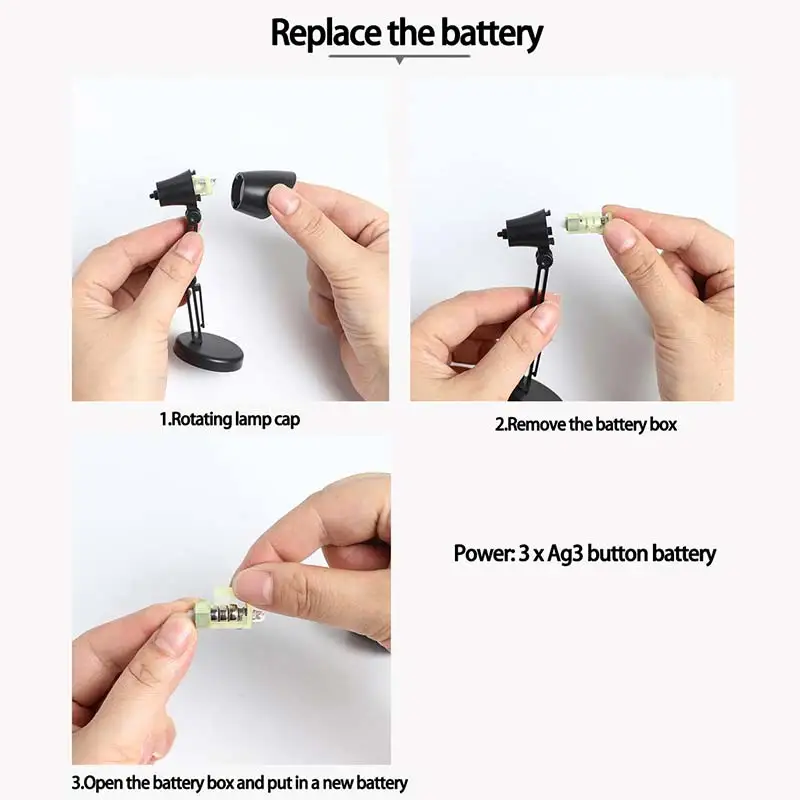 Replace the battery

1.Rotating lamp cap

2.Remove the battery box

Power: 3 x Ag3 button battery

3.Open the battery box and put in a new battery