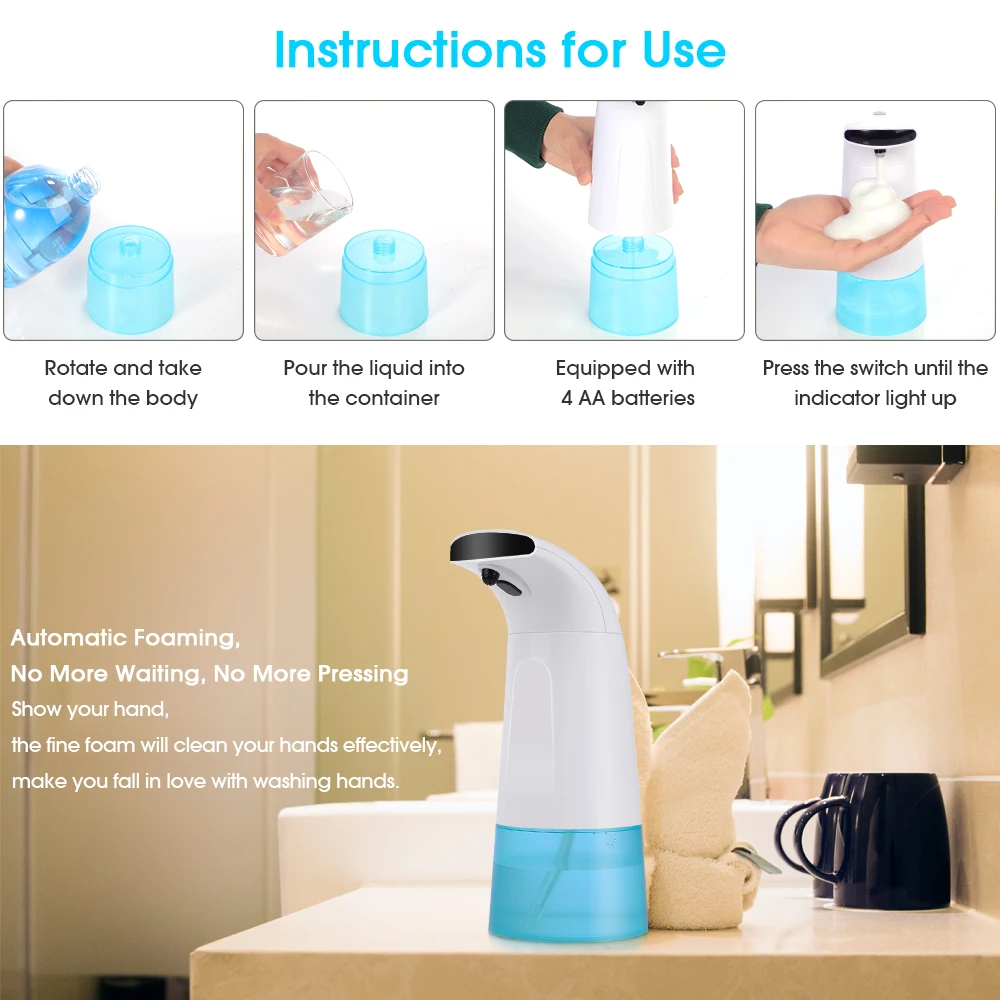 Instructions for Use

Rotate and take down the body

Pour the liquid into the container

Equipped with 4 AA batteries

Press the switch until the indicator light up

Automatic Foaming,
No More Waiting, No More Pressing
Show your hand,
the fine foam will clean your hands effectively,
make you fall in love with washing hands.