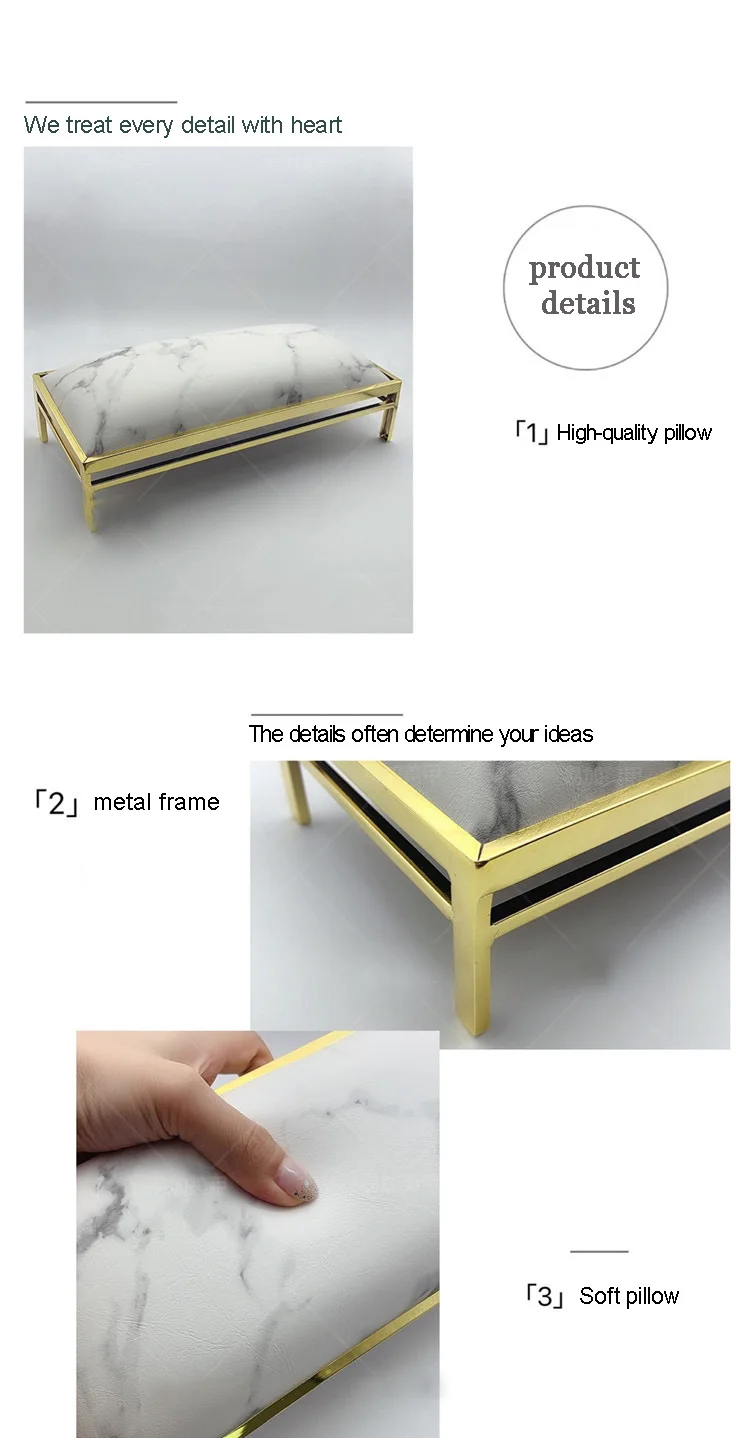 We treat every detail with heart

product details

「1」High-quality pillow

The details often determine your ideas

「2」metal frame

「3」Soft pillow