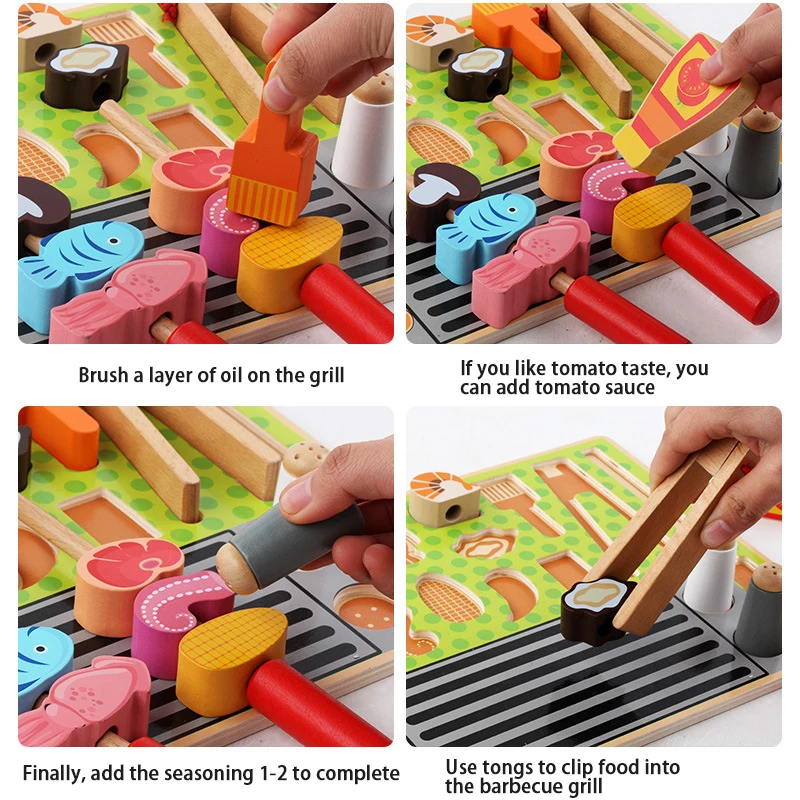 Brush a layer of oil on the grill

If you like tomato taste, you can add tomato sauce

Finally, add the seasoning 1-2 to complete

Use tongs to clip food into the barbecue grill