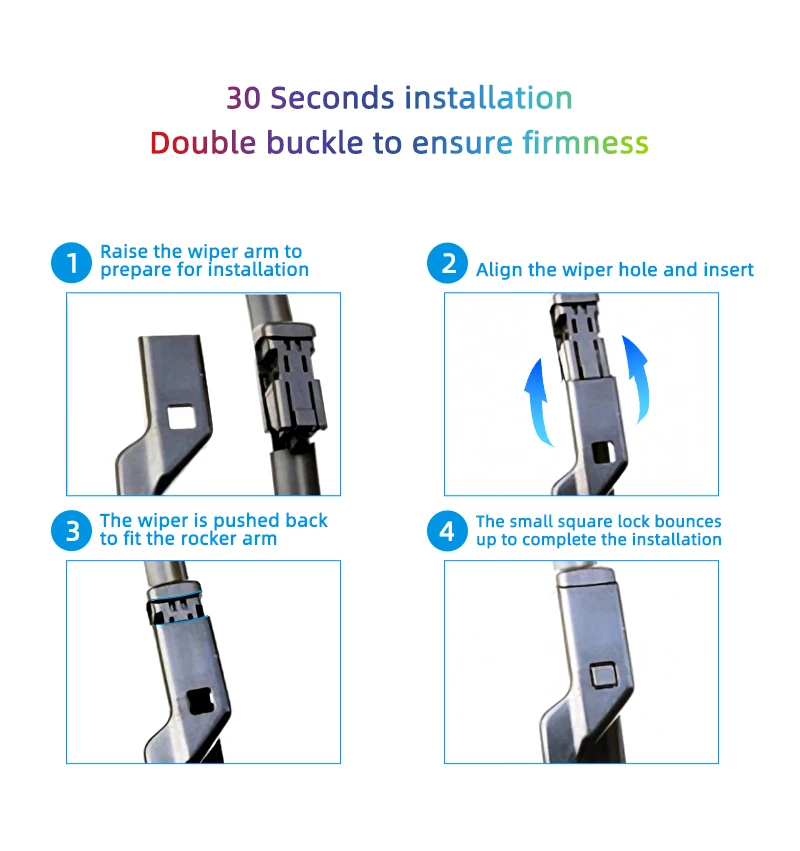 30 Seconds installation
Double buckle to ensure firmness

1 Raise the wiper arm to prepare for installation

2 Align the wiper hole and insert

3 The wiper is pushed back to fit the rocker arm

4 The small square lock bounces up to complete the installation