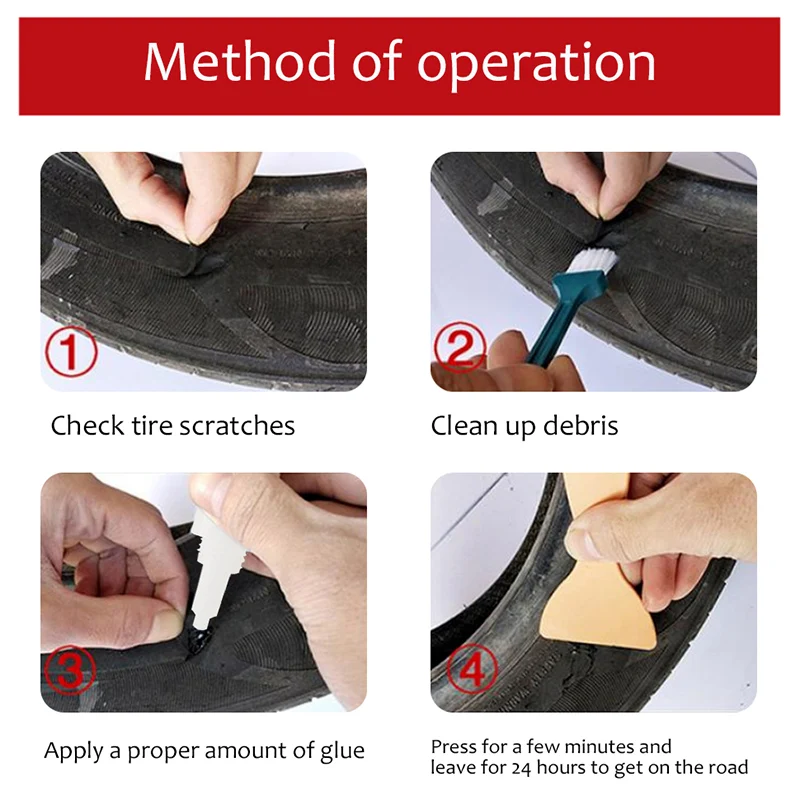 Method of operation

①

Check tire scratches

②

Clean up debris

③

Apply a proper amount of glue

④

Press for a few minutes and leave for 24 hours to get on the road