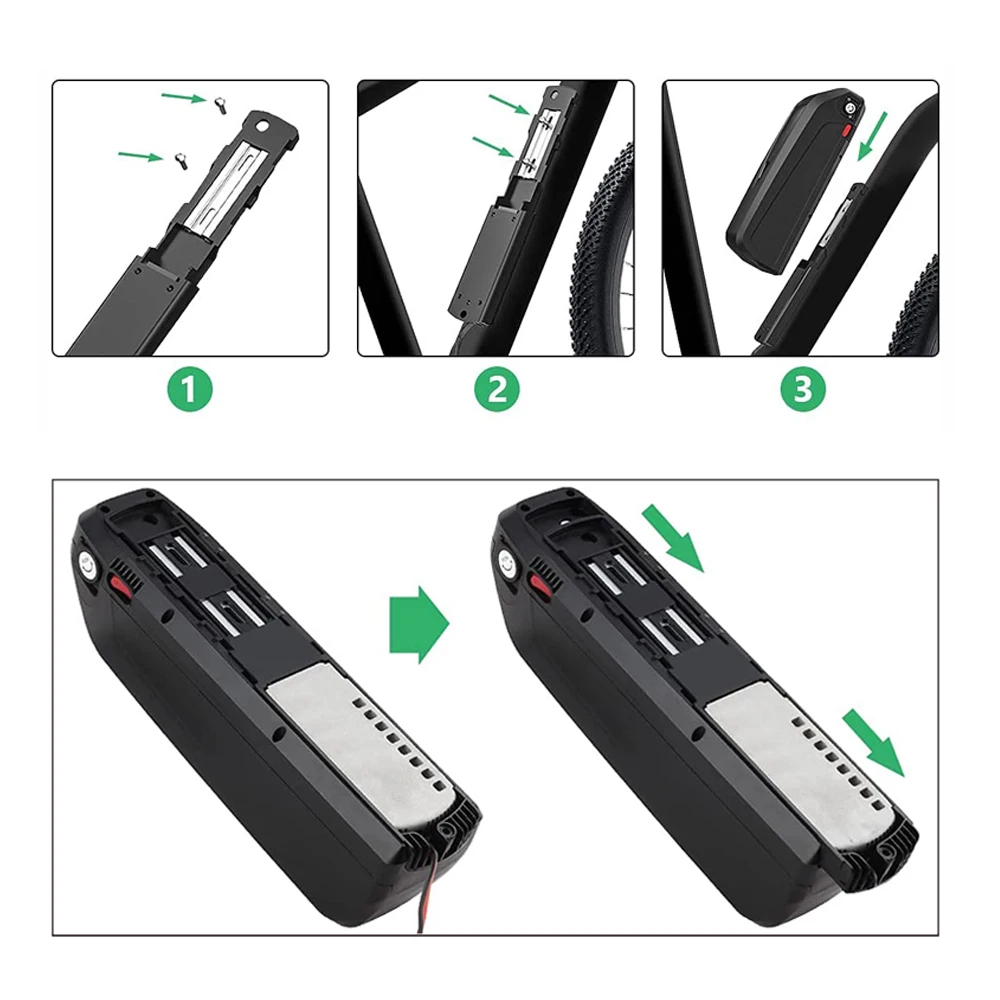 1

2

3