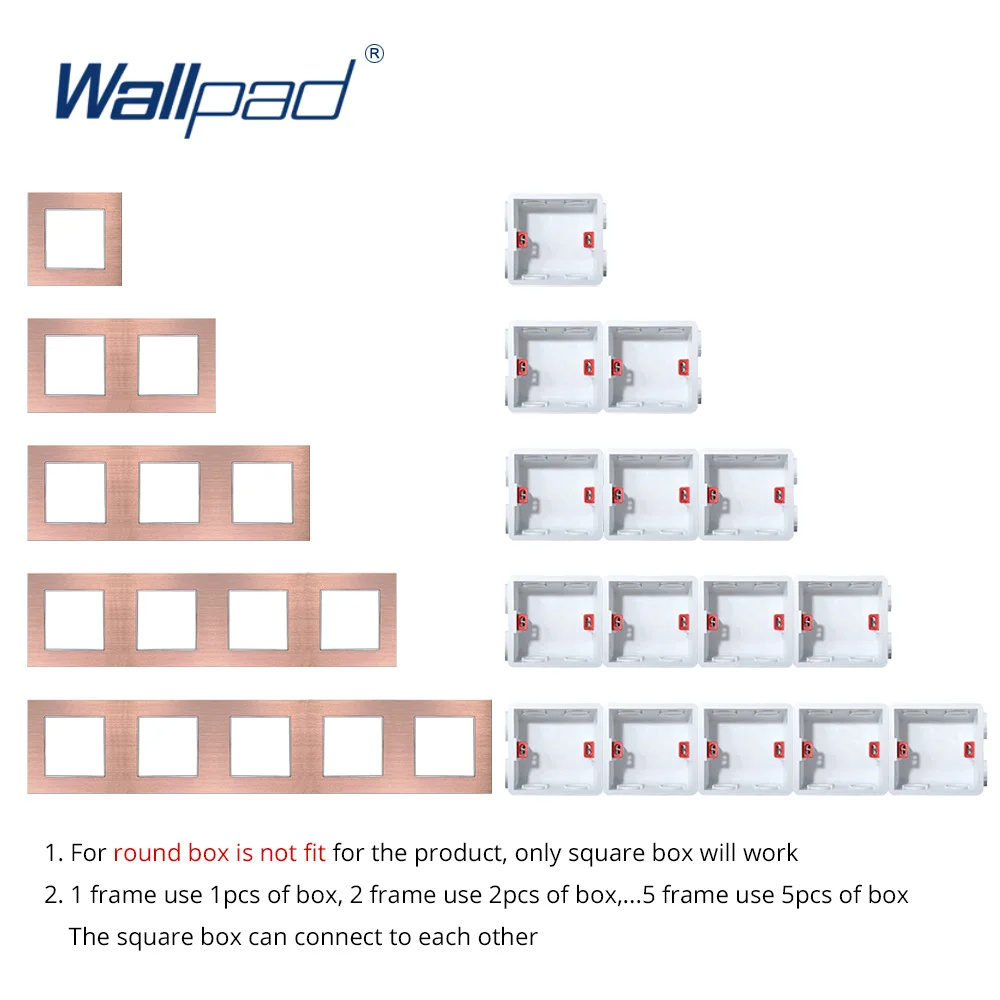 Wallpad®

1. For round box is not fit for the product, only square box will work
2. 1 frame use 1pcs of box, 2 frame use 2pcs of box,...5 frame use 5pcs of box
The square box can connect to each other