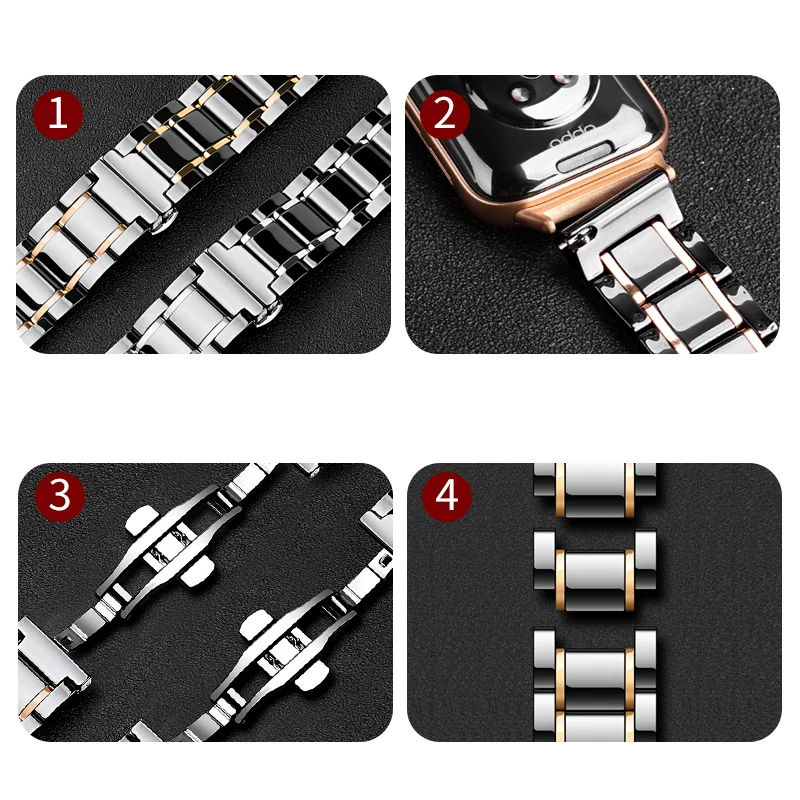 1

2

oppo

3

4