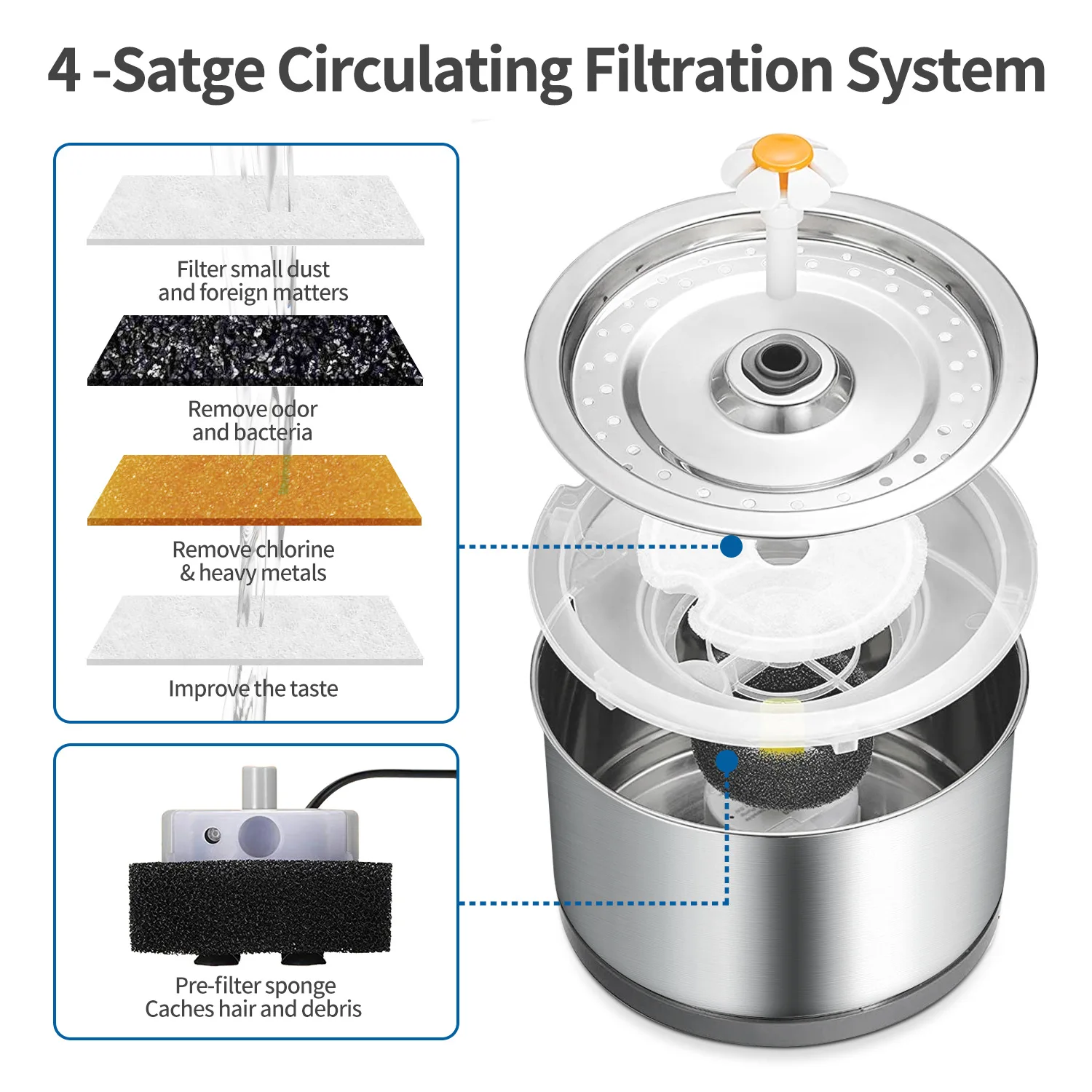 4 -Satge Circulating Filtration System

Filter small dust and foreign matters

Remove odor and bacteria

Remove chlorine & heavy metals

Improve the taste

Pre-filter sponge
Caches hair and debris