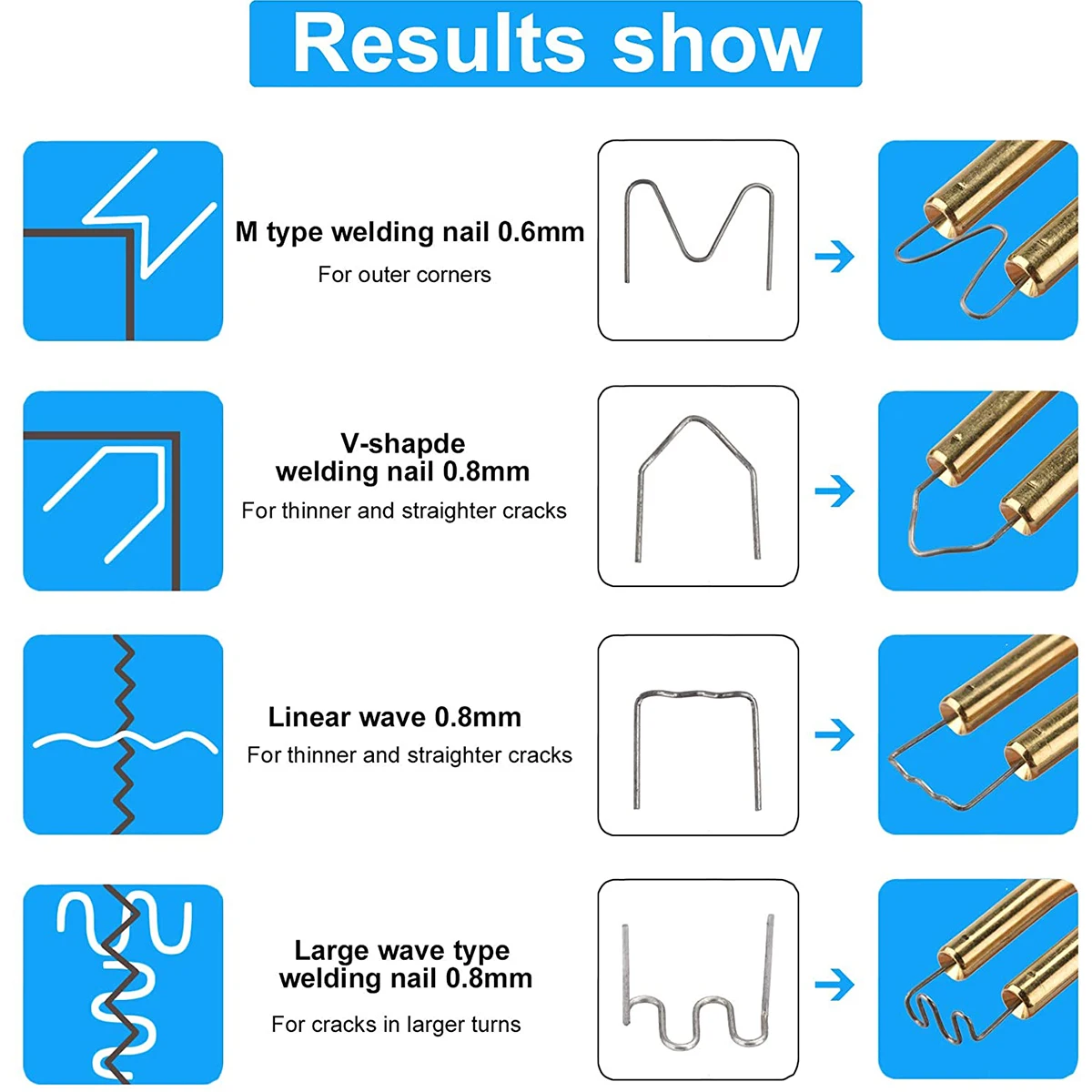 Results show

M type welding nail 0.6mm
For outer corners

V-shapde
welding nail 0.8mm
For thinner and straighter cracks

Linear wave 0.8mm
For thinner and straighter cracks

Large wave type
welding nail 0.8mm
For cracks in larger turns