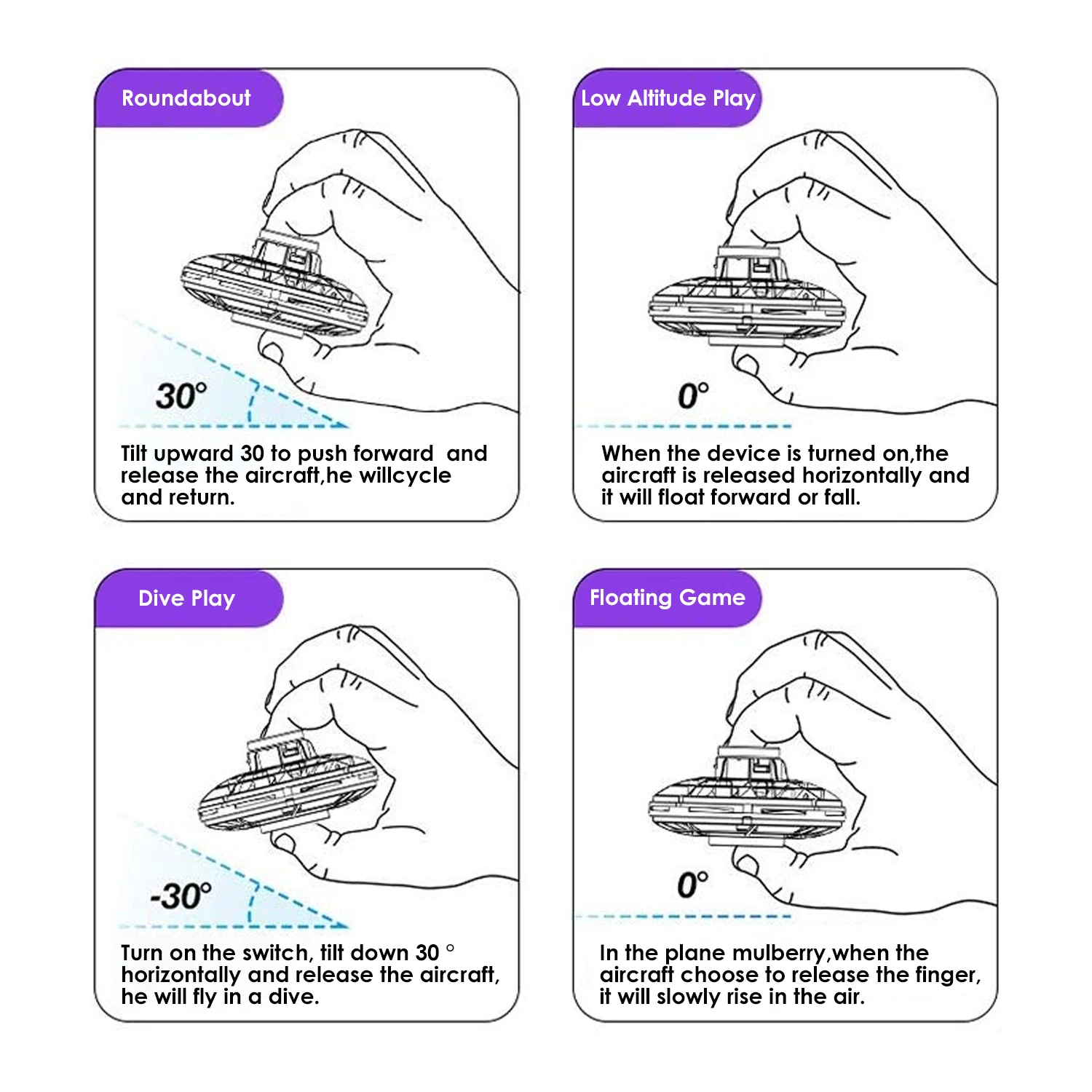 Roundabout

30°

Tilt upward 30 to push forward and release the aircraft,he willcycle and return.

Low Altitude Play

0°

When the device is turned on,the aircraft is released horizontally and it will float forward or fall.

Dive Play

-30°

Turn on the switch, tilt down 30 ° horizontally and release the aircraft, he will fly in a dive.

Floating Game

0°

In the plane mulberry,when the aircraft choose to release the finger, it will slowly rise in the air.