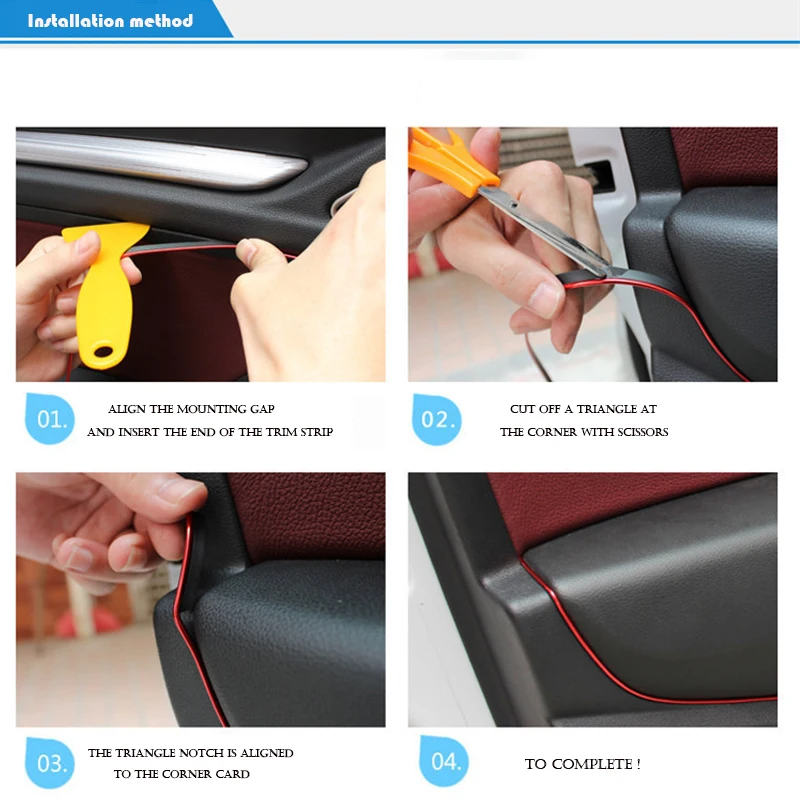 Installation method

01. ALIGN THE MOUNTING GAP AND INSERT THE END OF THE TRIM STRIP

02. CUT OFF A TRIANGLE AT THE CORNER WITH SCISSORS

03. THE TRIANGLE NOTCH IS ALIGNED TO THE CORNER CARD

04. TO COMPLETE !