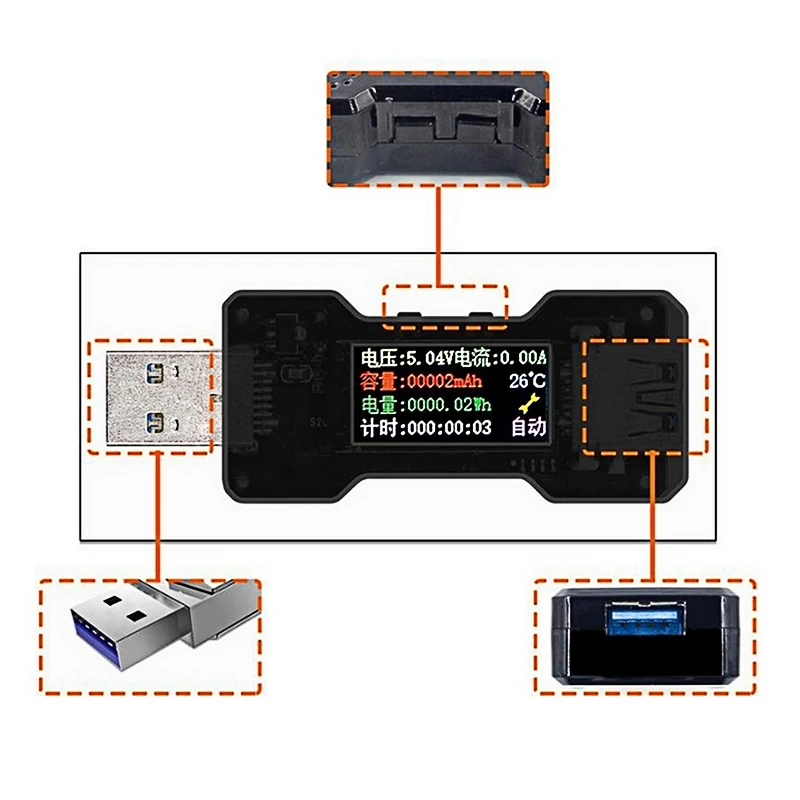 电压:5.04V电流:0.00A
容量:00002mAh 26℃
电量:0000.02Wh
计时:000:00:03 自动