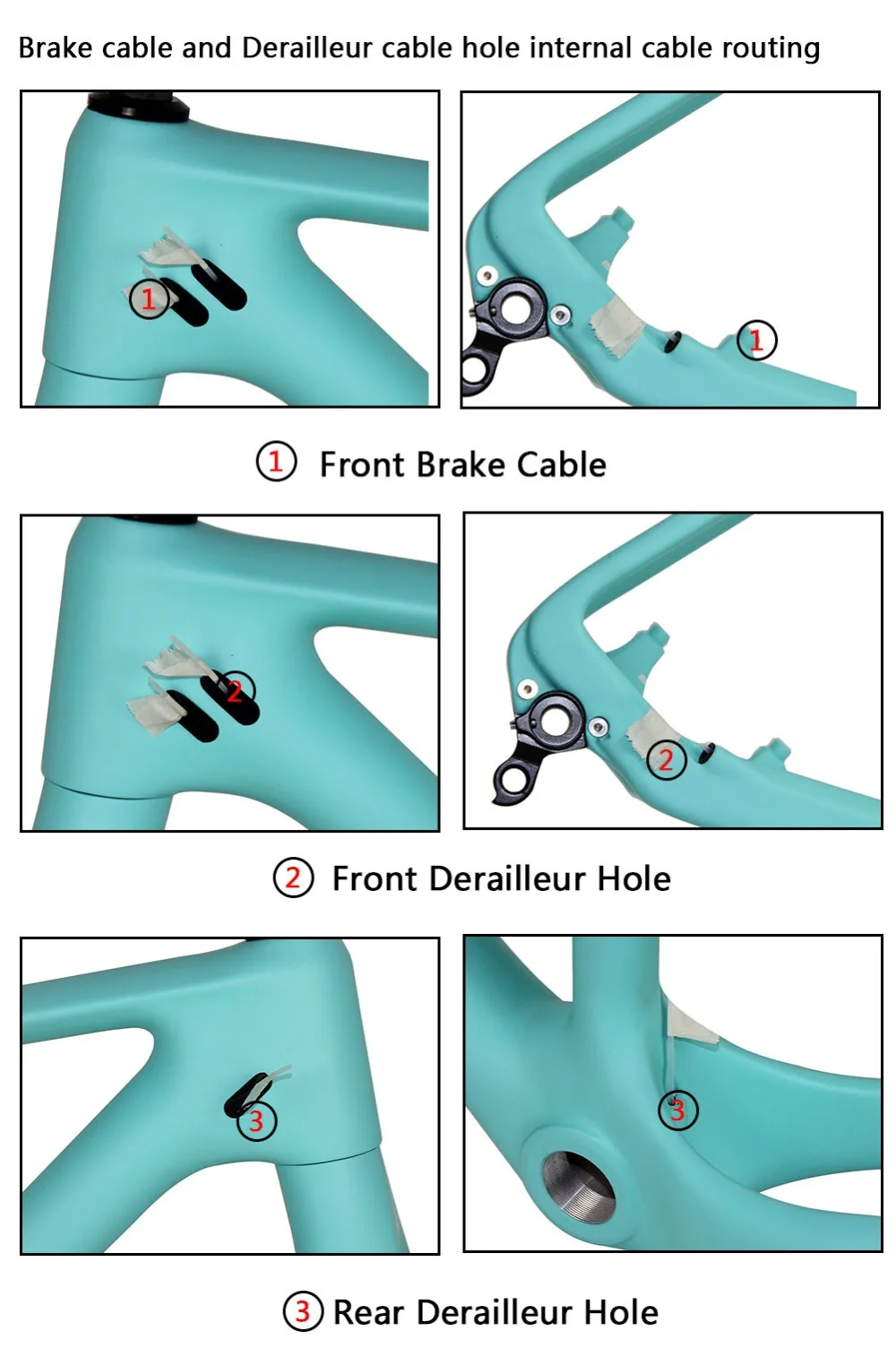 Brake cable and Derailleur cable hole internal cable routing

1

1

1 Front Brake Cable

2

2

2 Front Derailleur Hole

3

3

3 Rear Derailleur Hole