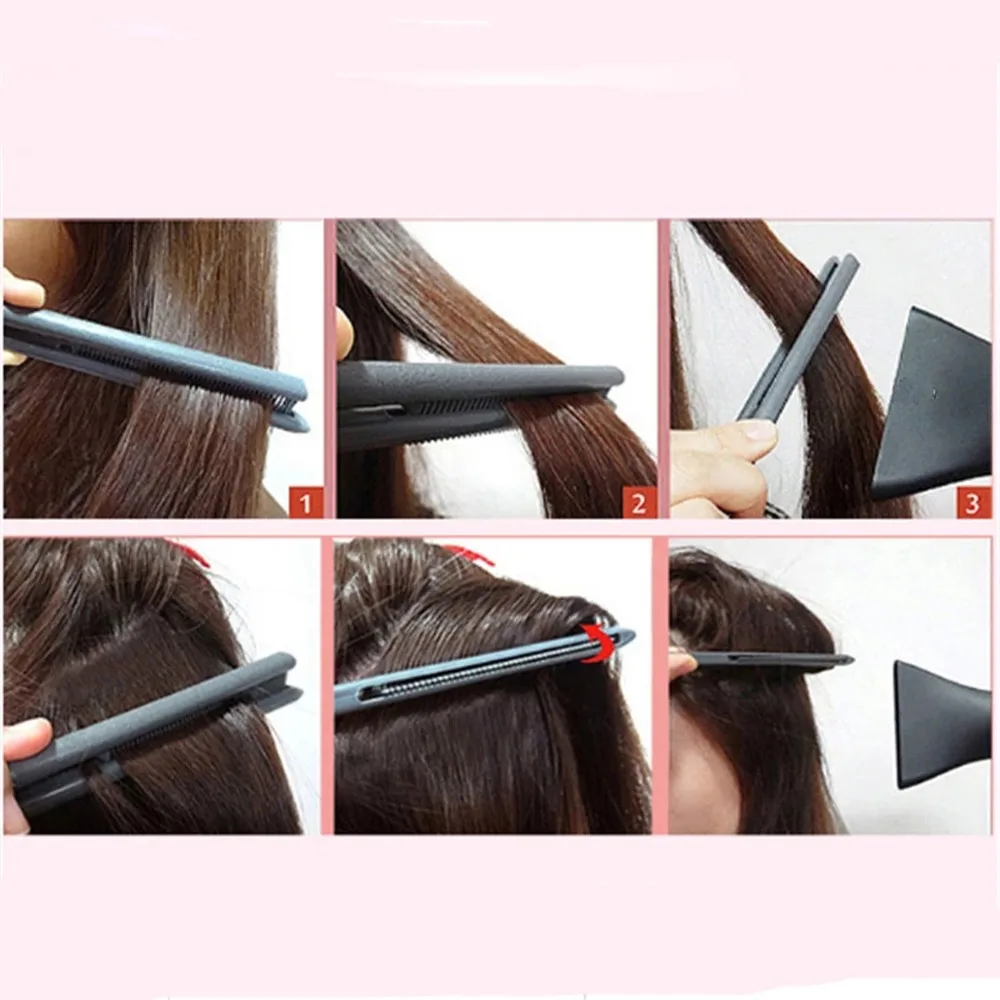 1

2

3