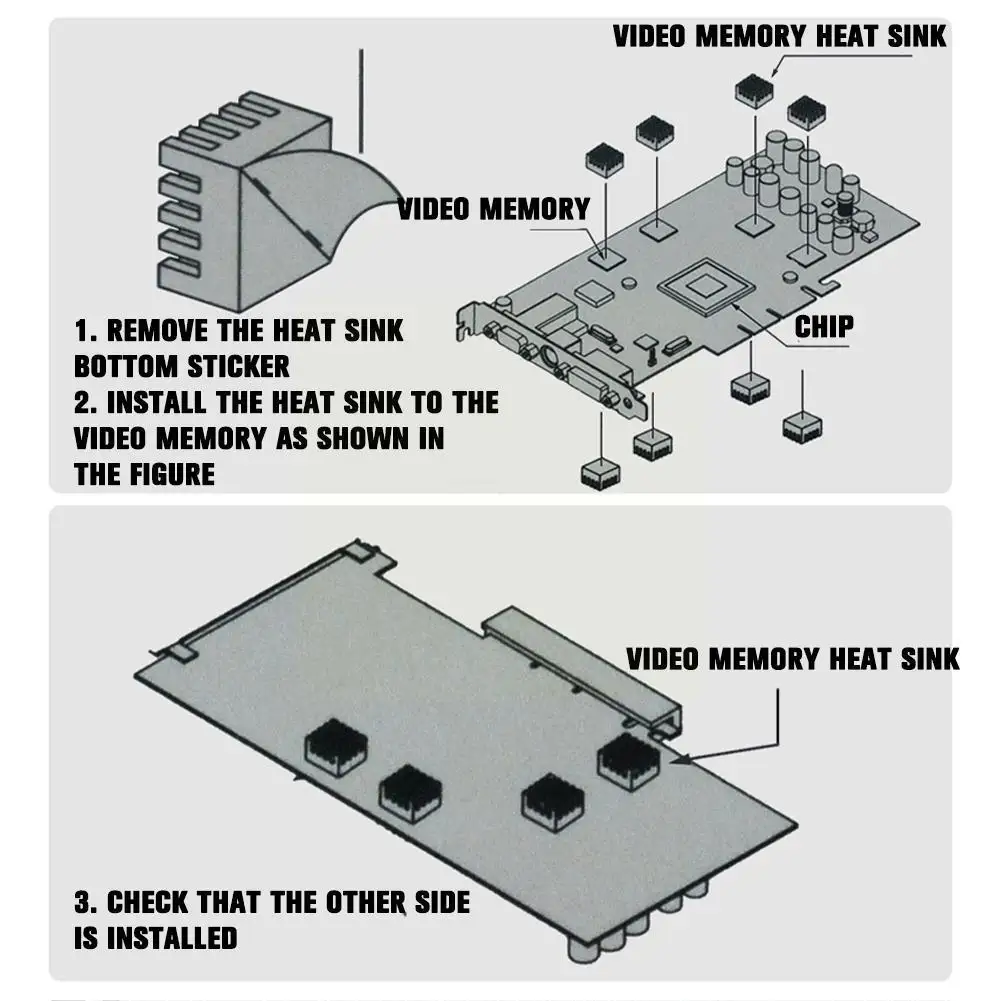 VIDEO MEMORY HEAT SINK

VIDEO MEMORY

CHIP

1. REMOVE THE HEAT SINK BOTTOM STICKER
2. INSTALL THE HEAT SINK TO THE VIDEO MEMORY AS SHOWN IN THE FIGURE

VIDEO MEMORY HEAT SINK

3. CHECK THAT THE OTHER SIDE IS INSTALLED