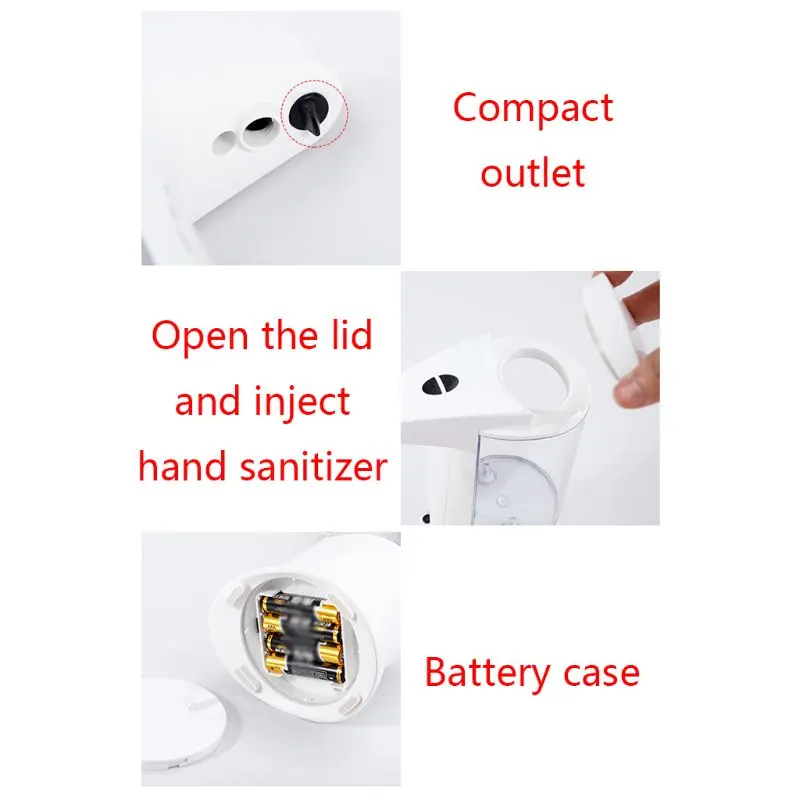 Compact outlet

Open the lid and inject hand sanitizer

Battery case