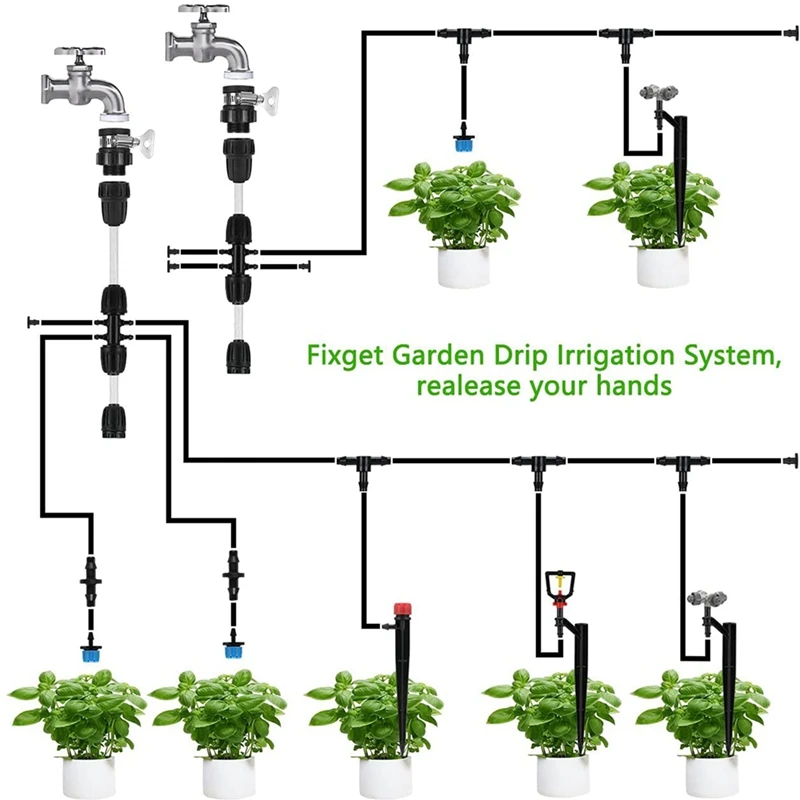 Fixget Garden Drip Irrigation System, realease your hands