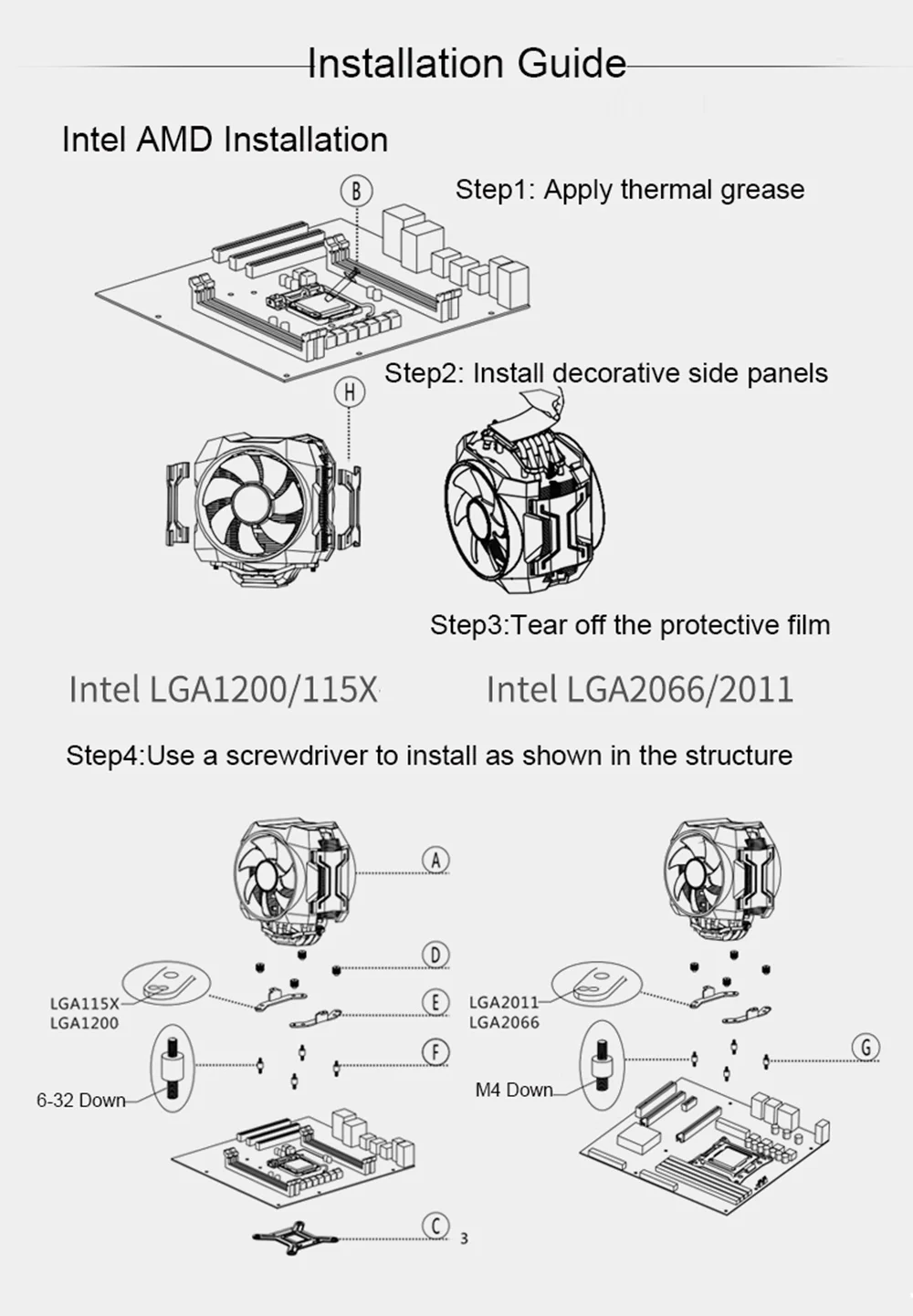 Installation Guide

Intel AMD Installation

B

Step1: Apply thermal grease

Step2: Install decorative side panels

H

Step3:Tear off the protective film

Intel LGA1200/115X

Intel LGA2066/2011

Step4:Use a screwdriver to install as shown in the structure

A

D

LGA115X
LGA1200

E

F

6-32 Down

C

3

LGA2011
LGA2066

G

M4 Down