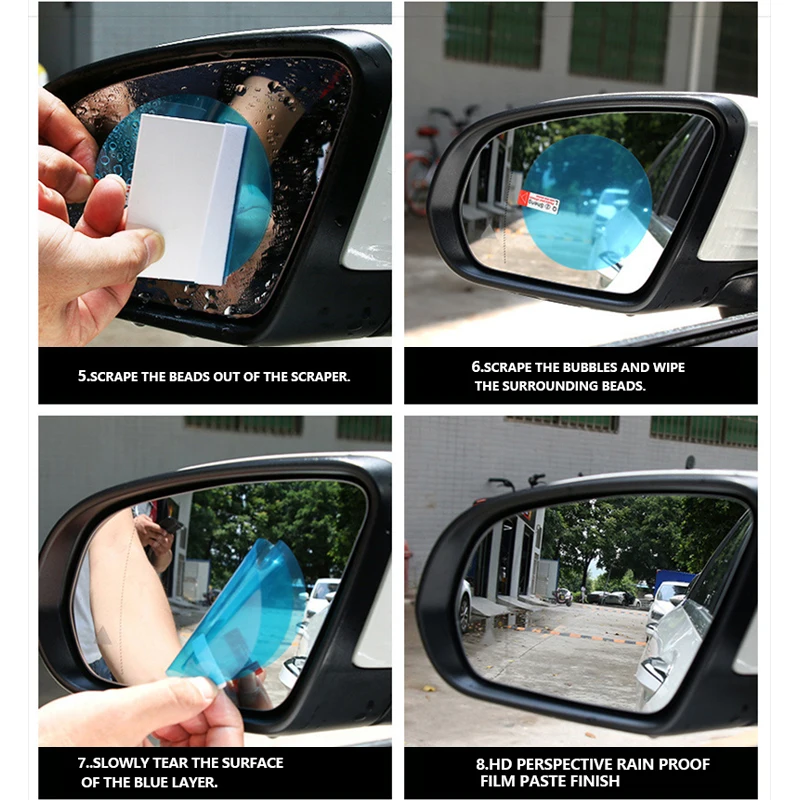 5.SCRAPE THE BEADS OUT OF THE SCRAPER.

6.SCRAPE THE BUBBLES AND WIPE THE SURROUNDING BEADS.

7..SLOWLY TEAR THE SURFACE OF THE BLUE LAYER.

8.HD PERSPECTIVE RAIN PROOF FILM PASTE FINISH