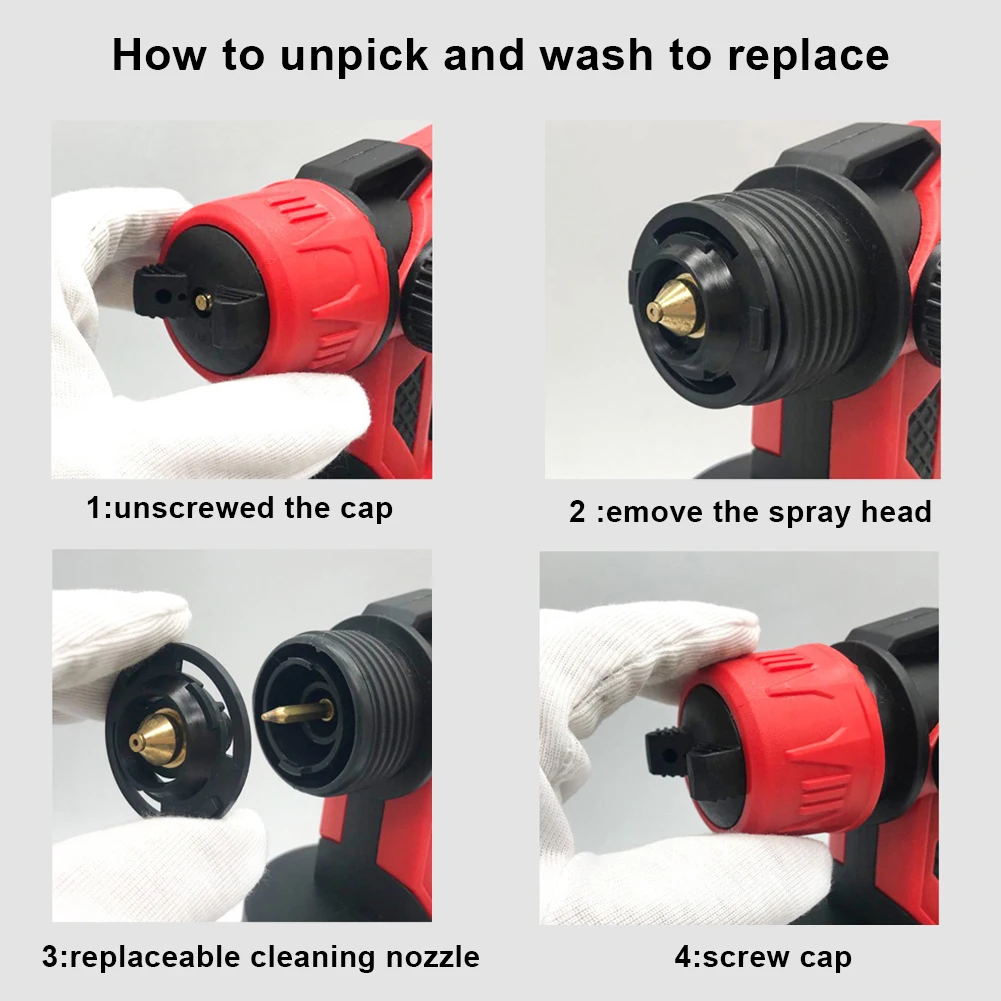 How to unpick and wash to replace

1:unscrewed the cap

2 :emove the spray head

3:replaceable cleaning nozzle

4:screw cap