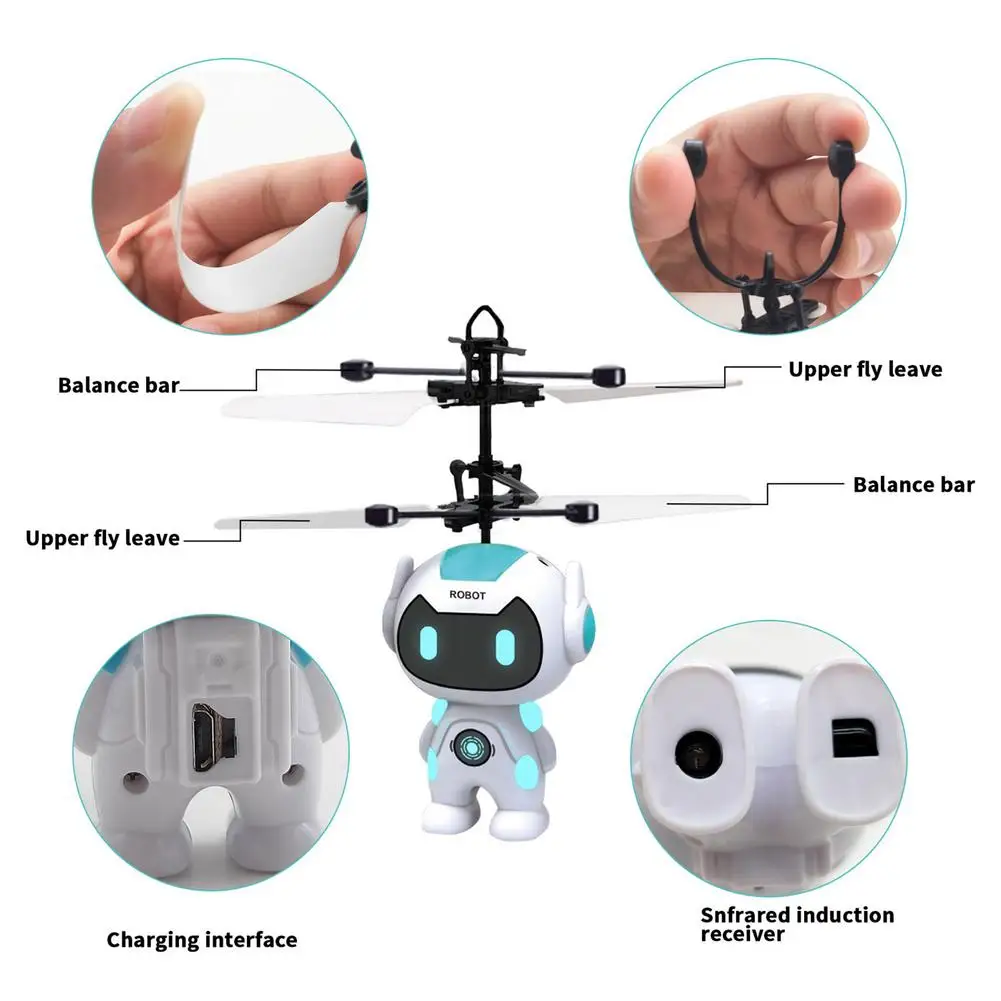 Balance bar

Upper fly leave

Balance bar

Upper fly leave

ROBOT

Charging interface

Snfrared induction receiver