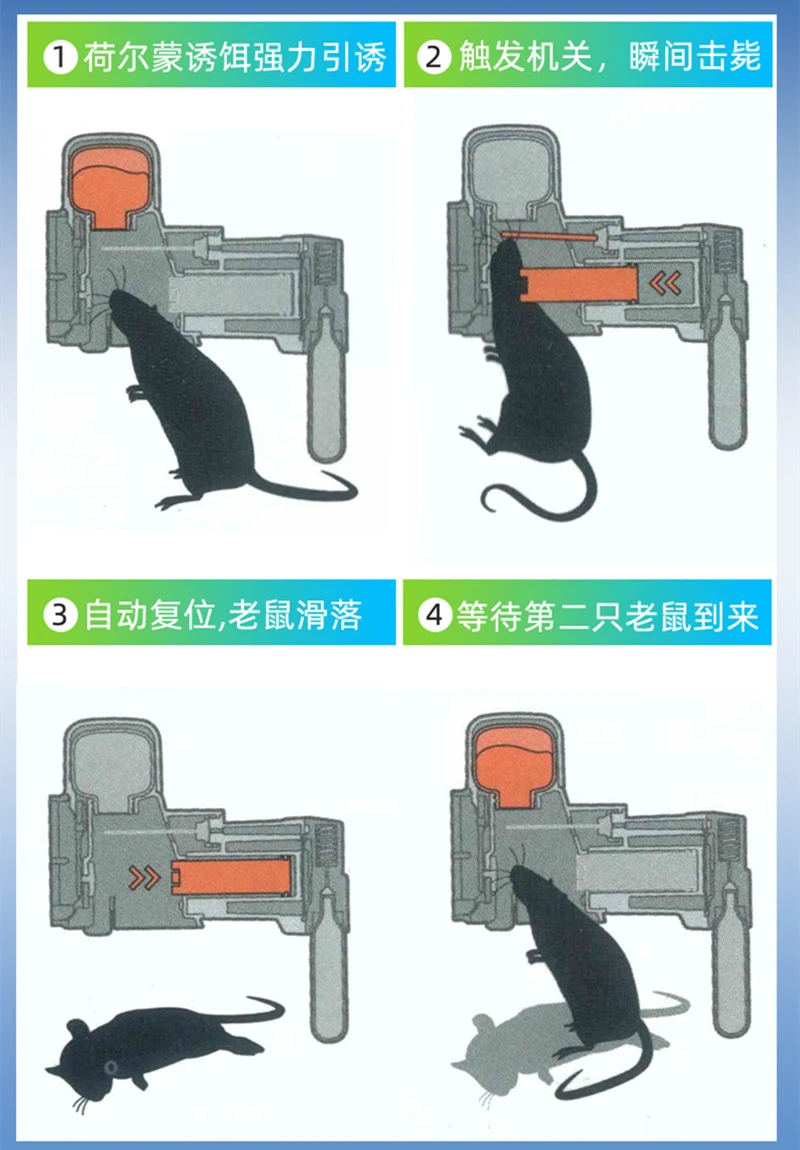 1 荷尔蒙诱饵强力引诱

2 触发机关，瞬间击毙

3 自动复位,老鼠滑落

4 等待第二只老鼠到来