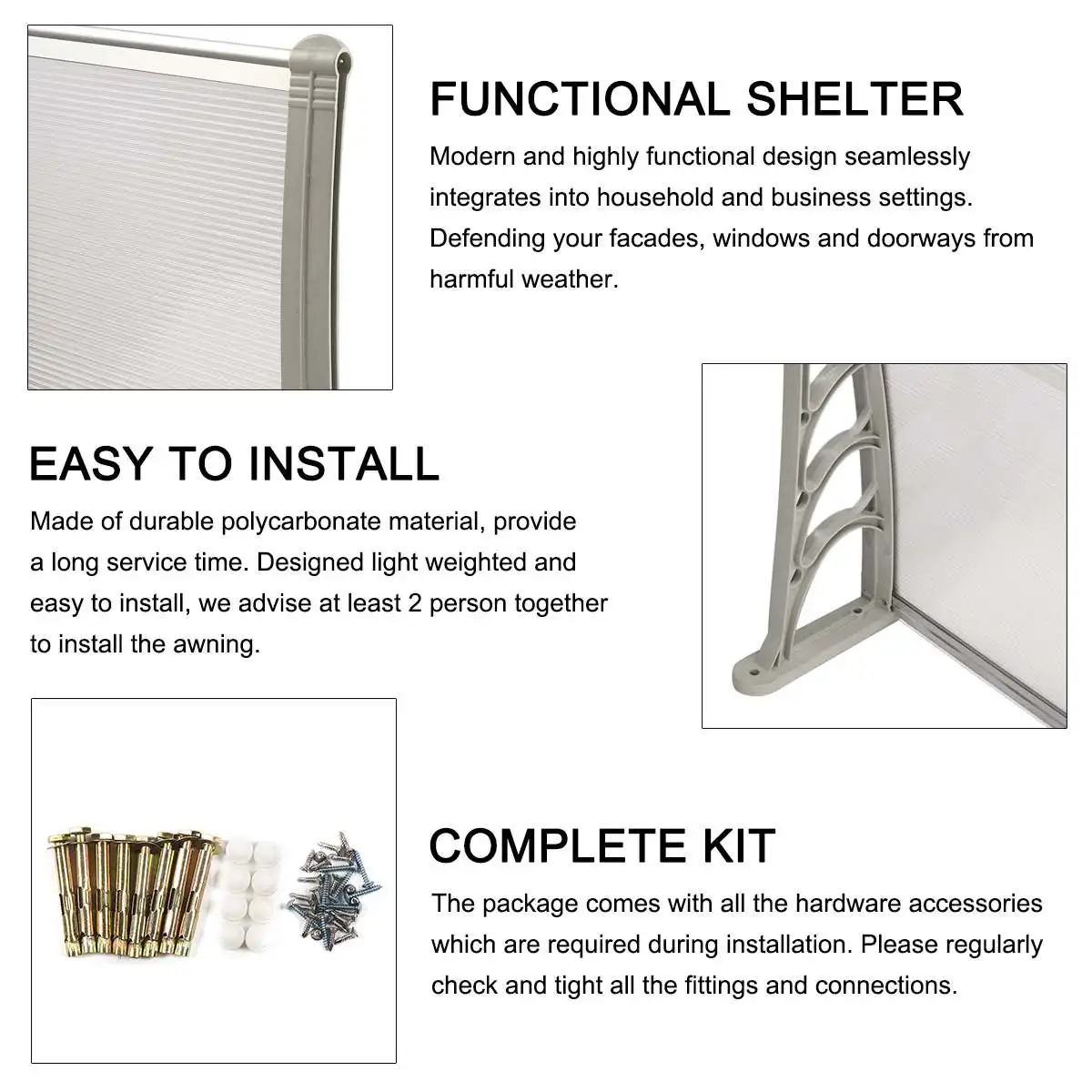 FUNCTIONAL SHELTER

Modern and highly functional design seamlessly integrates into household and business settings. Defending your facades, windows and doorways from harmful weather.

EASY TO INSTALL

Made of durable polycarbonate material, provide a long service time. Designed light weighted and easy to install, we advise at least 2 person together to install the awning.

COMPLETE KIT

The package comes with all the hardware accessories which are required during installation. Please regularly check and tight all the fittings and connections.