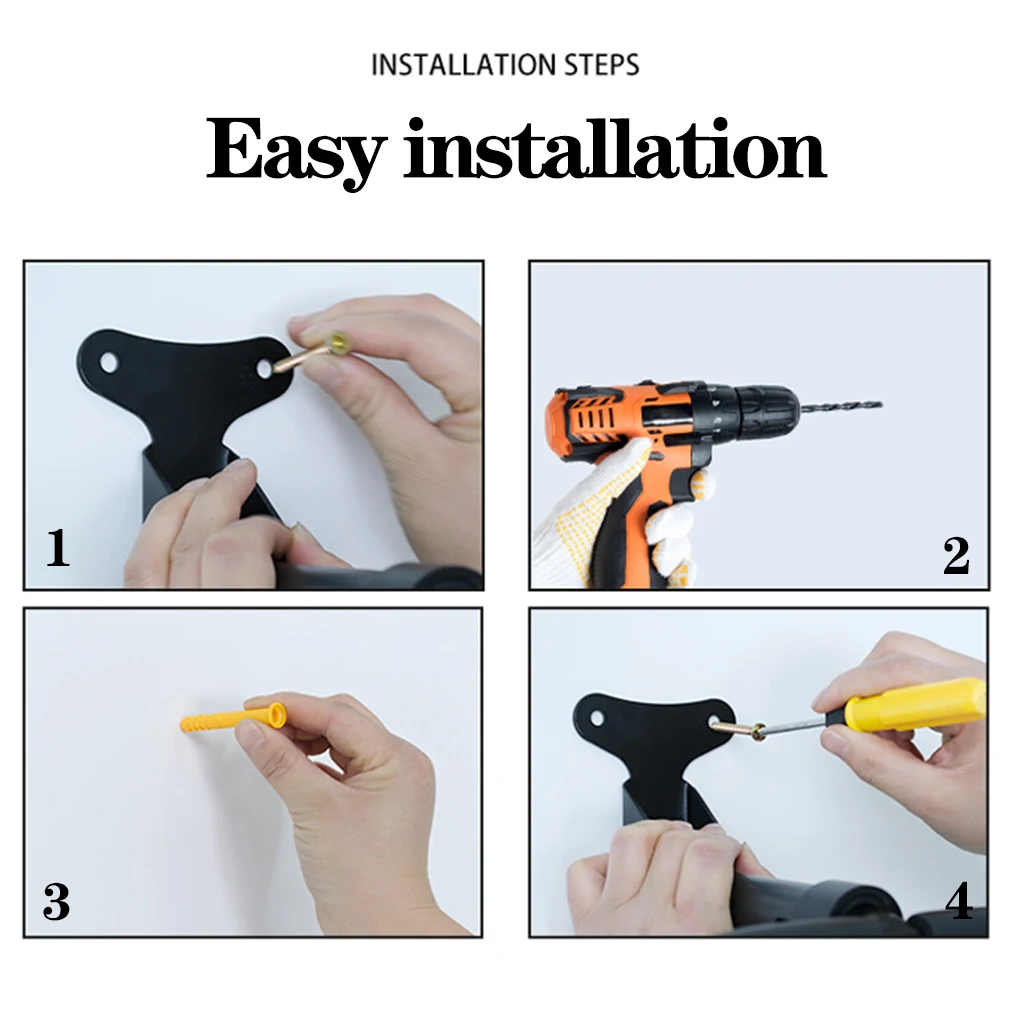 INSTALLATION STEPS

Easy installation

1

2

3

4