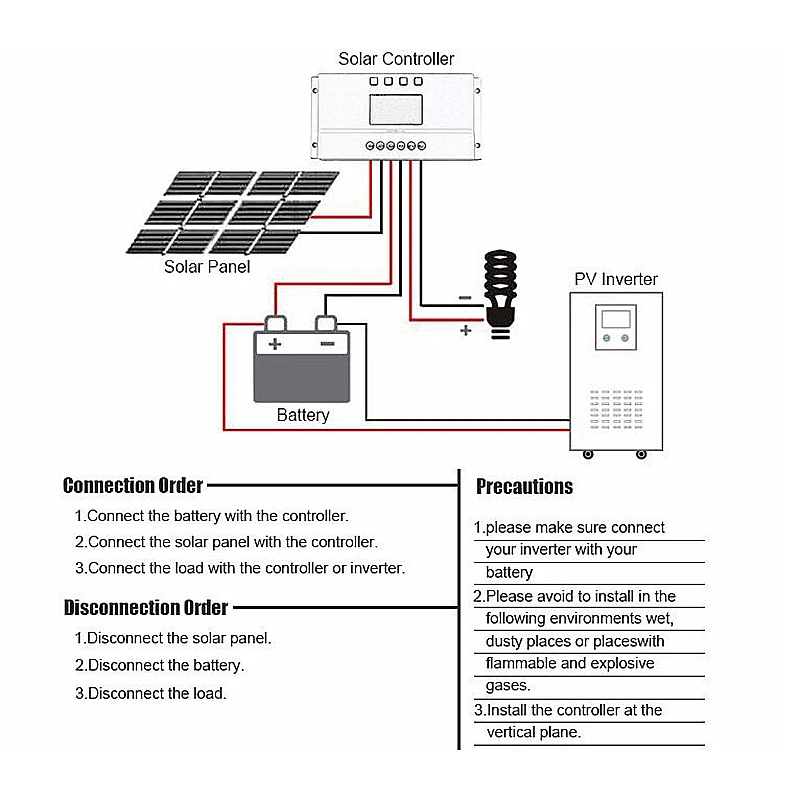 Solar Controller

Solar Panel

PV Inverter

−

+

+ −

Battery

Connection Order

1.Connect the battery with the controller.

2.Connect the solar panel with the controller.

3.Connect the load with the controller or inverter.

Disconnection Order

1.Disconnect the solar panel.

2.Disconnect the battery.

3.Disconnect the load.

Precautions

1.please make sure connect your inverter with your battery

2.Please avoid to install in the following environments wet, dusty places or placeswith flammable and explosive gases.

3.Install the controller at the vertical plane.