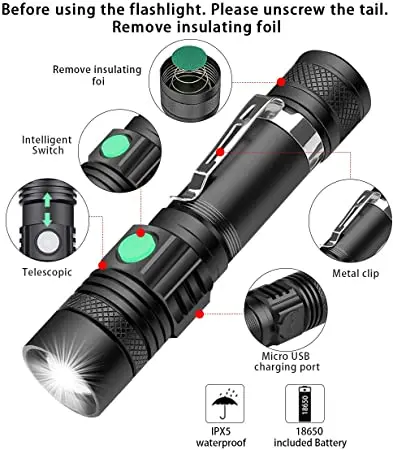 Before using the flashlight. Please unscrew the tail. Remove insulating foil

Remove insulating foi

Intelligent Switch

Telescopic

Metal clip

Micro USB charging port

IPX5 waterproof

18650

18650 included Battery