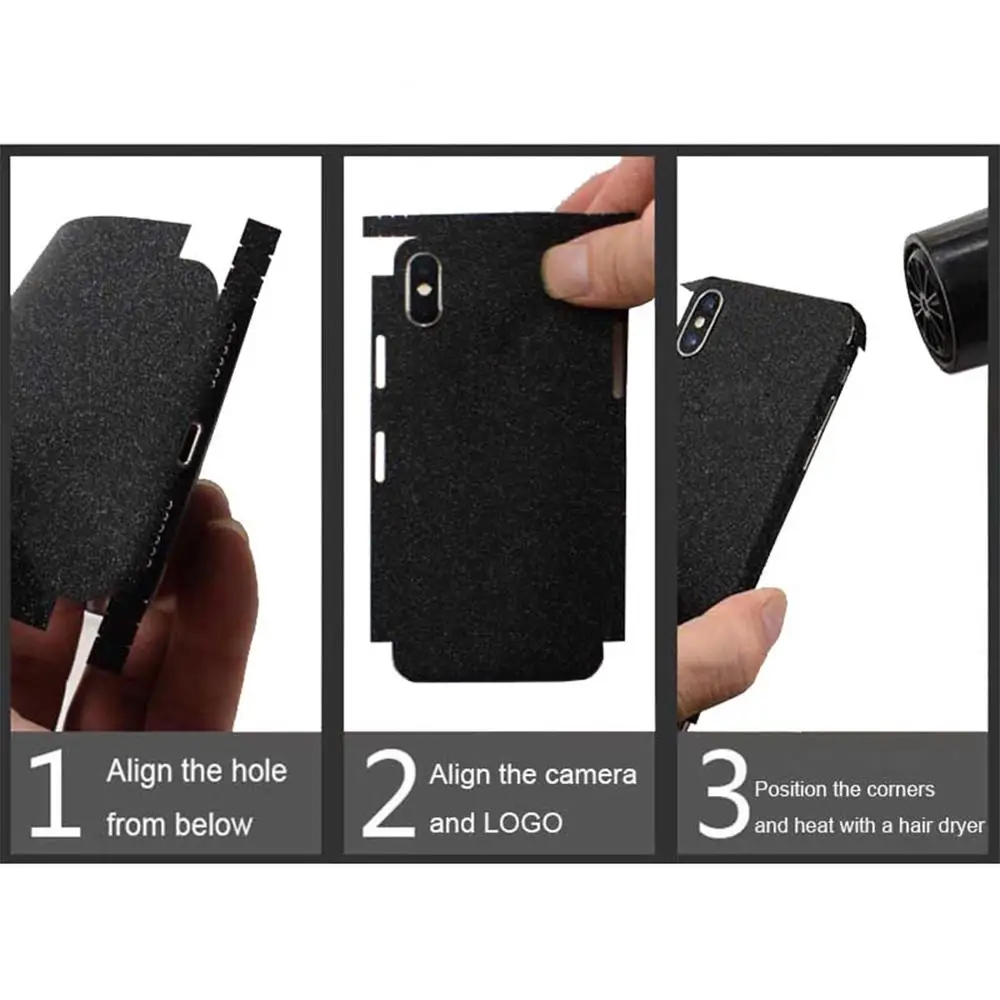 1 Align the hole from below

2 Align the camera and LOGO

3 Position the corners and heat with a hair dryer