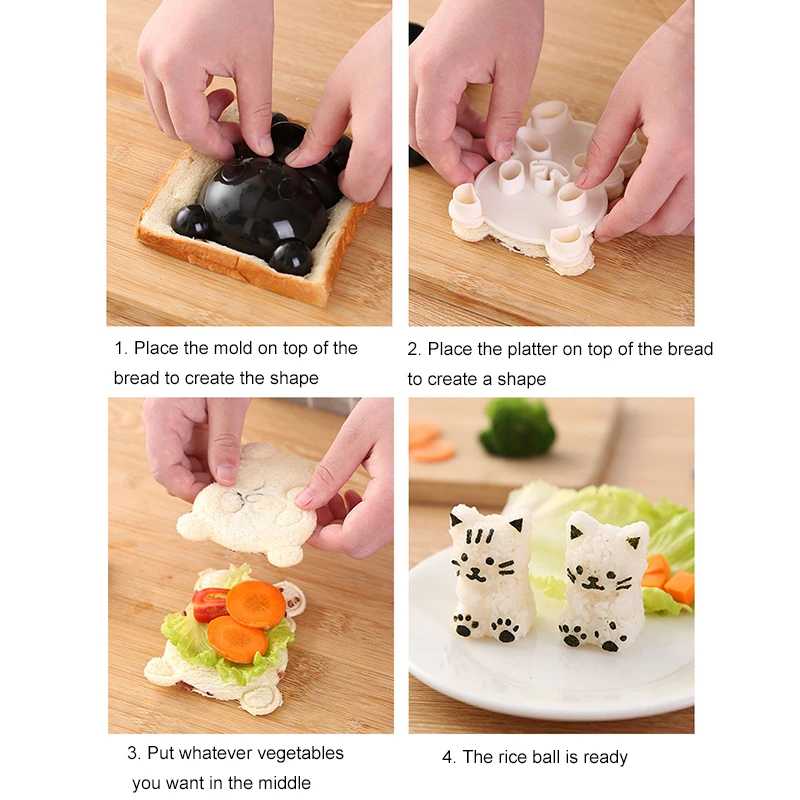 1. Place the mold on top of the bread to create the shape

2. Place the platter on top of the bread to create a shape

3. Put whatever vegetables you want in the middle

4. The rice ball is ready