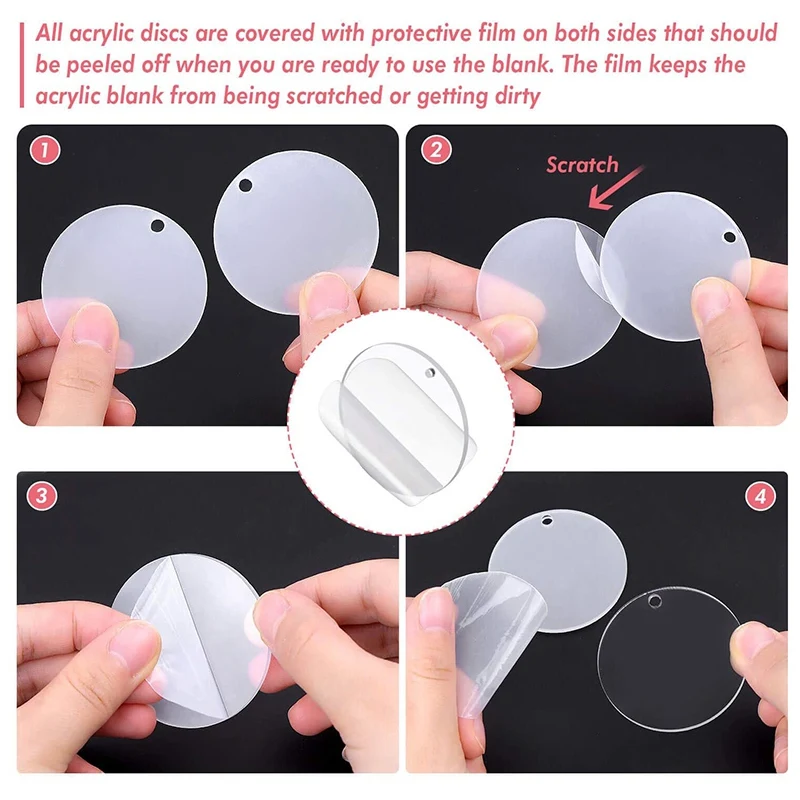 All acrylic discs are covered with protective film on both sides that should be peeled off when you are ready to use the blank. The film keeps the acrylic blank from being scratched or getting dirty

1

2

Scratch

3

4