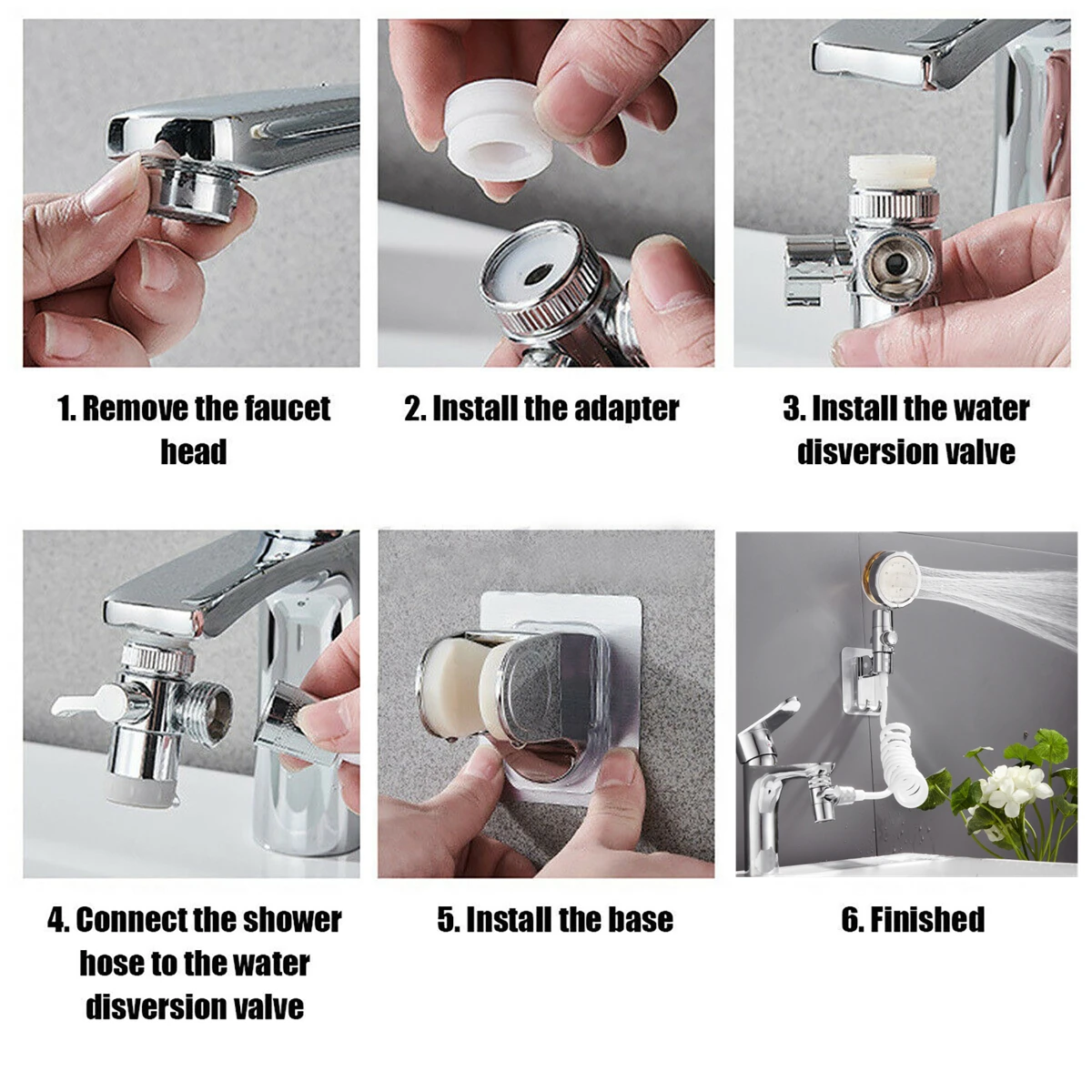 1. Remove the faucet head

2. Install the adapter

3. Install the water disversion valve

4. Connect the shower hose to the water disversion valve

5. Install the base

6. Finished