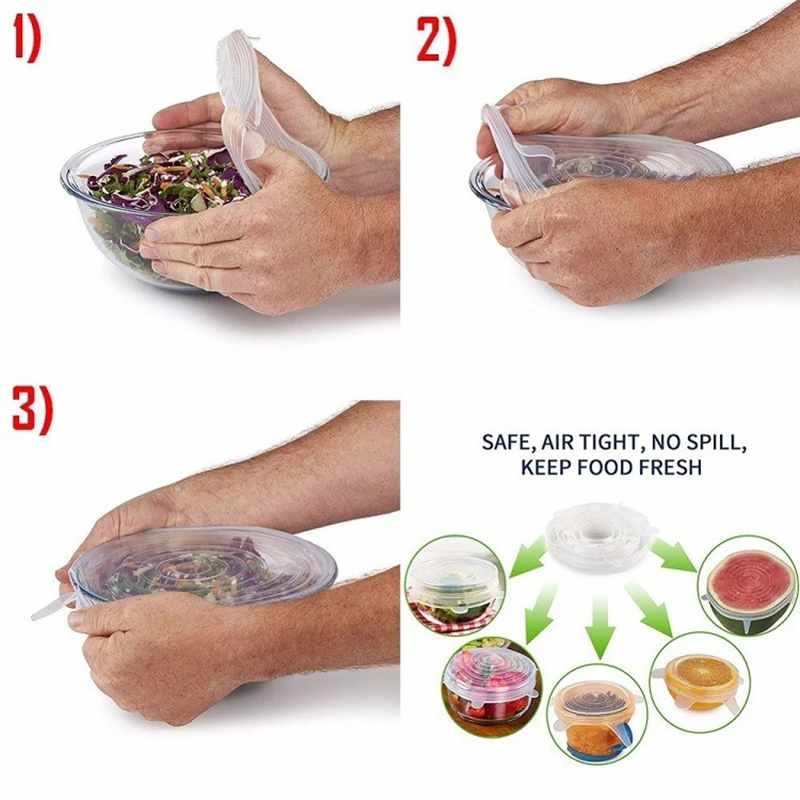 1)

2)

3)

SAFE, AIR TIGHT, NO SPILL, KEEP FOOD FRESH