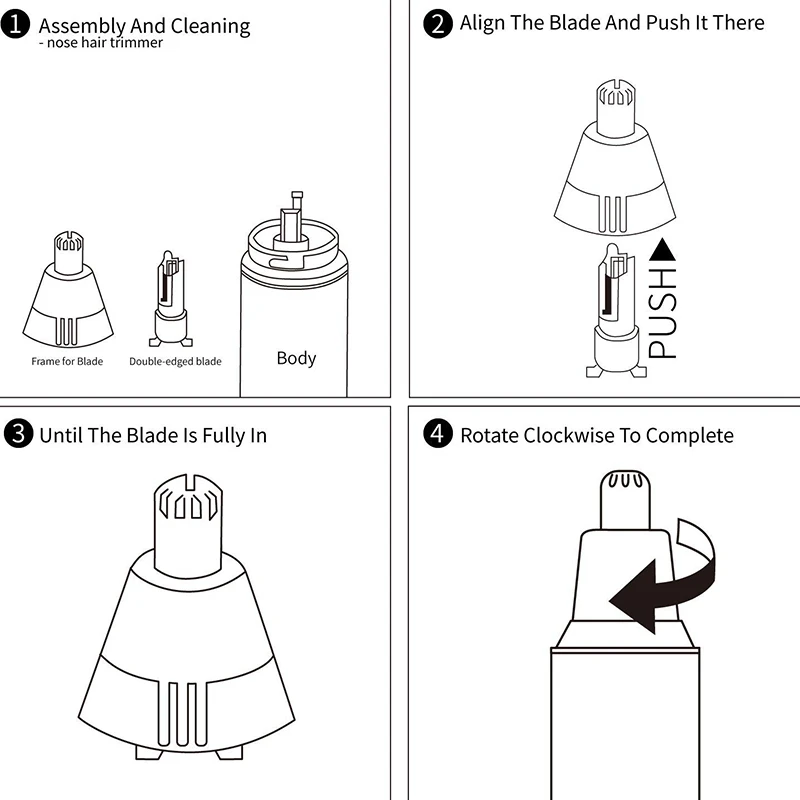 1 Assembly And Cleaning
- nose hair trimmer

Frame for Blade

Double-edged blade

Body

2 Align The Blade And Push It There

PUSH

3 Until The Blade Is Fully In

4 Rotate Clockwise To Complete