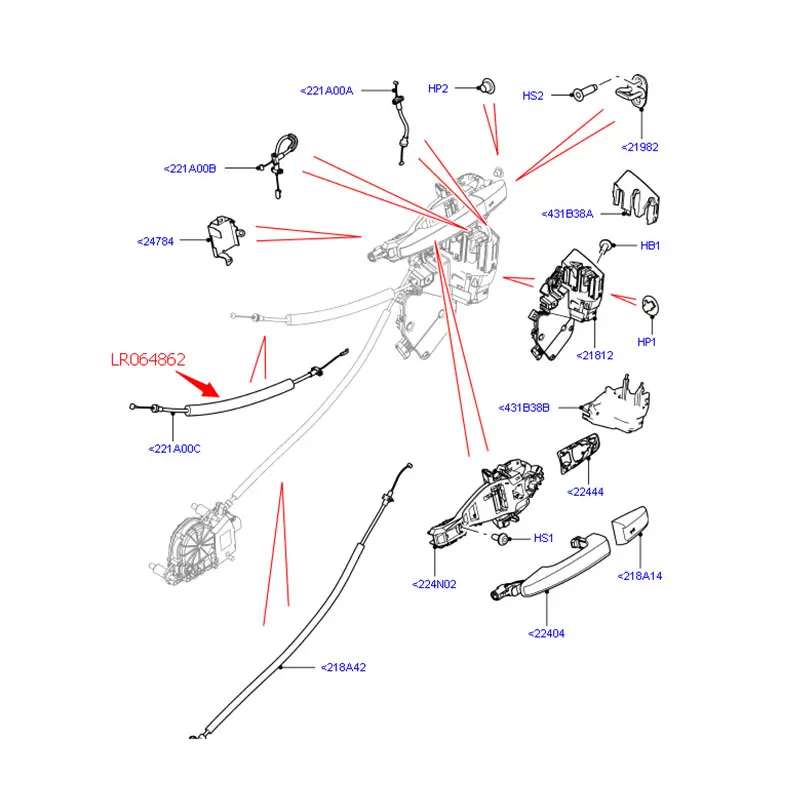 <221A00A
HP2
HS2
<21982
<221A00B
<431B38A
<24784
HB1
HP1
<21812
LR064862
<221A00C
<431B38B
<22444
HS1
<224N02
<218A14
<22404
<218A42