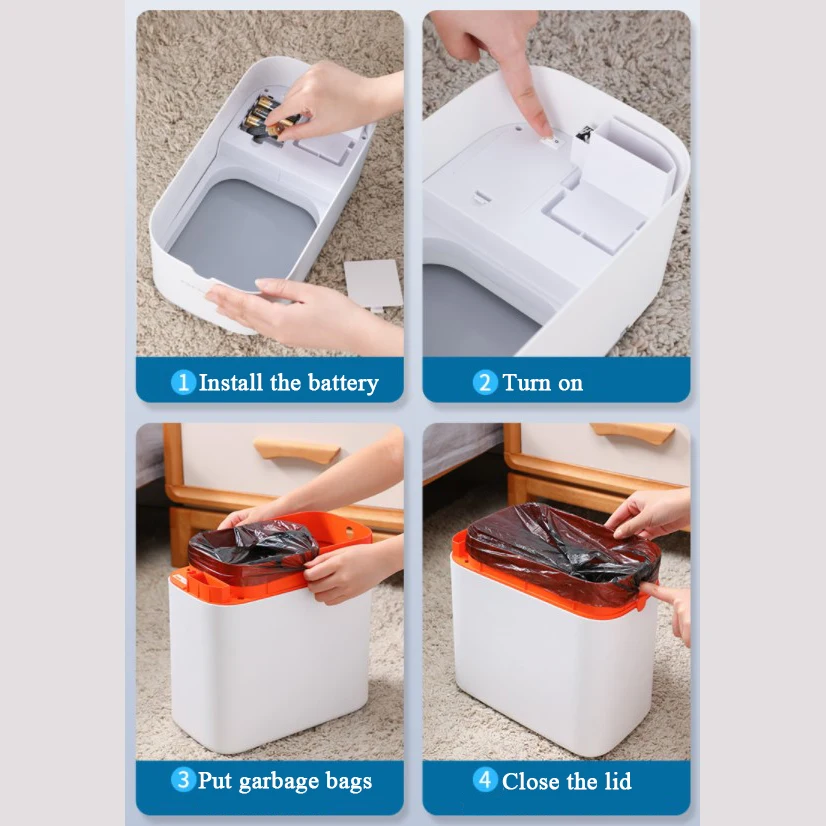 1 Install the battery

2 Turn on

3 Put garbage bags

4 Close the lid