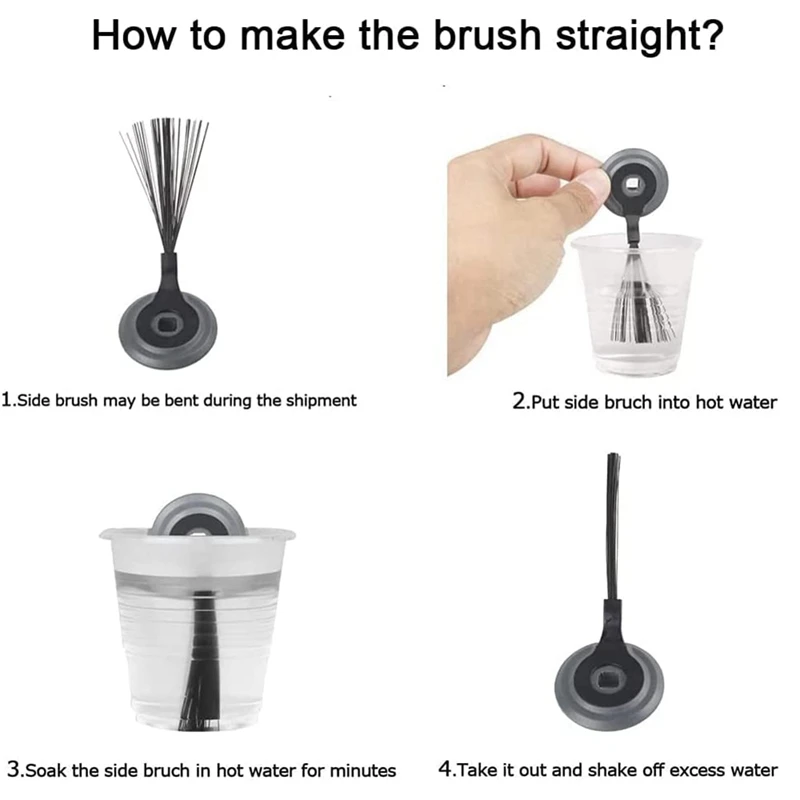 How to make the brush straight?

1.Side brush may be bent during the shipment

2.Put side bruch into hot water

3.Soak the side bruch in hot water for minutes

4.Take it out and shake off excess water