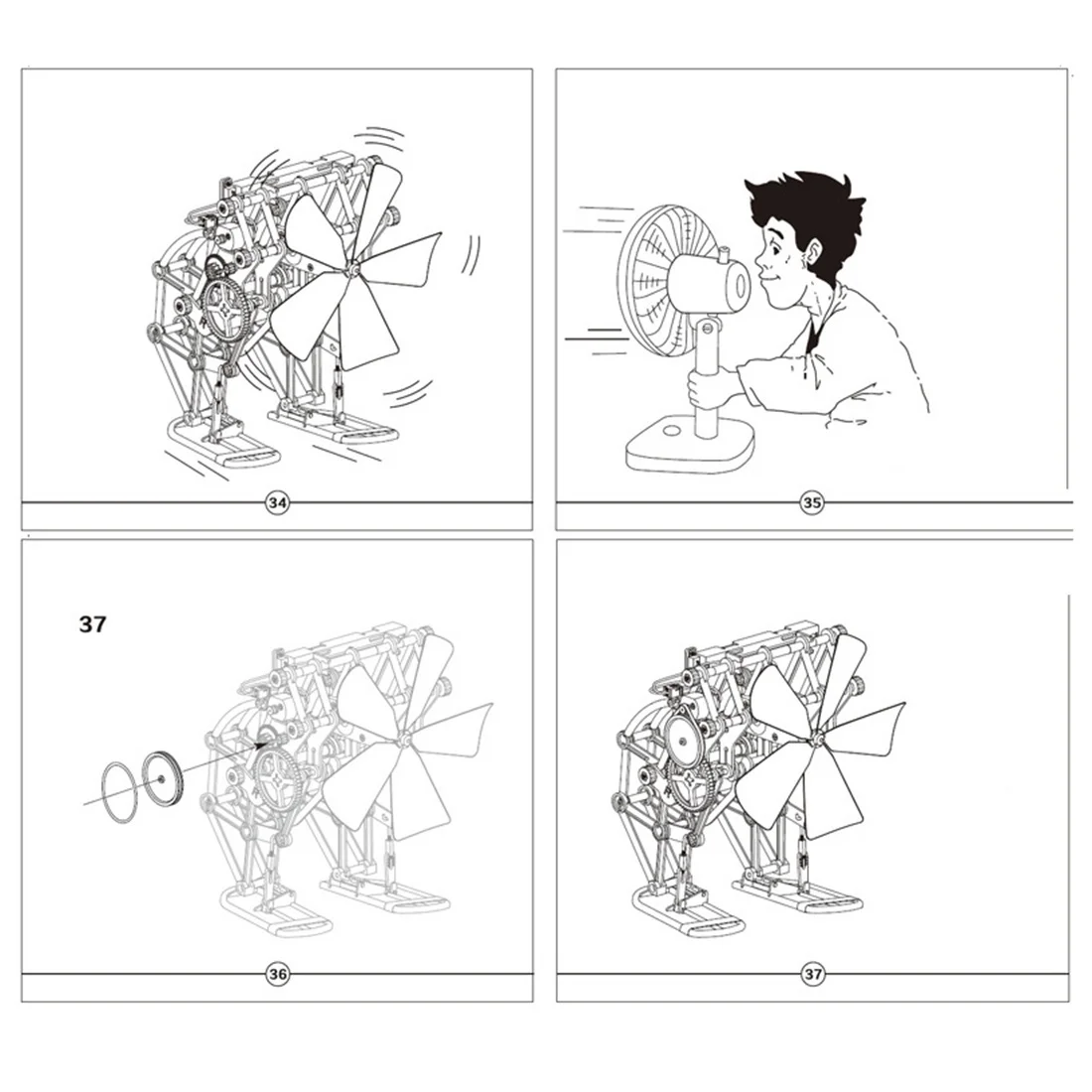 34

35

37

36

37