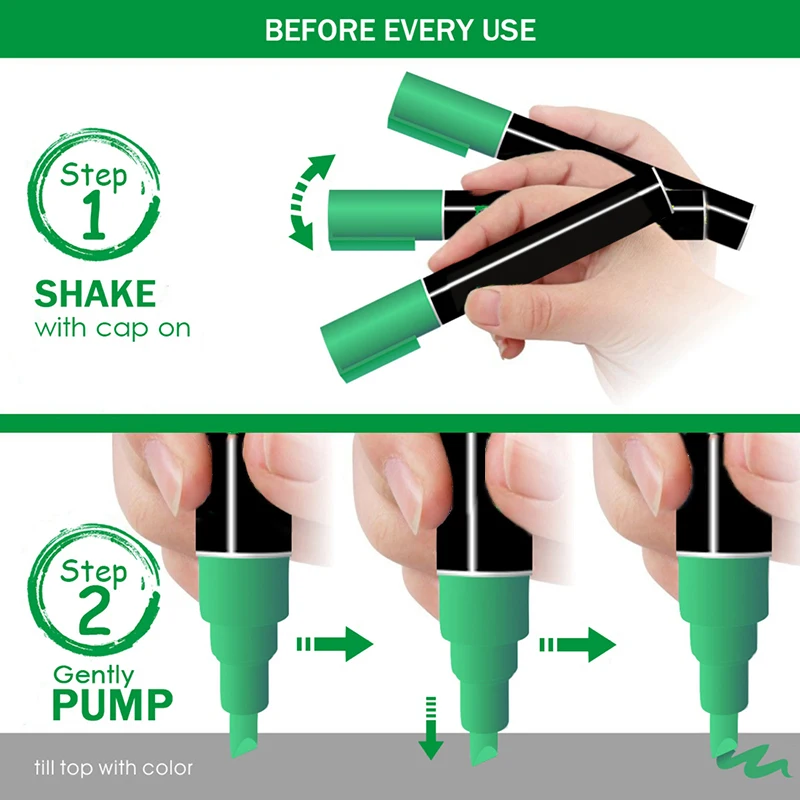 BEFORE EVERY USE

Step 1

SHAKE with cap on

Step 2

Gently PUMP

till top with color