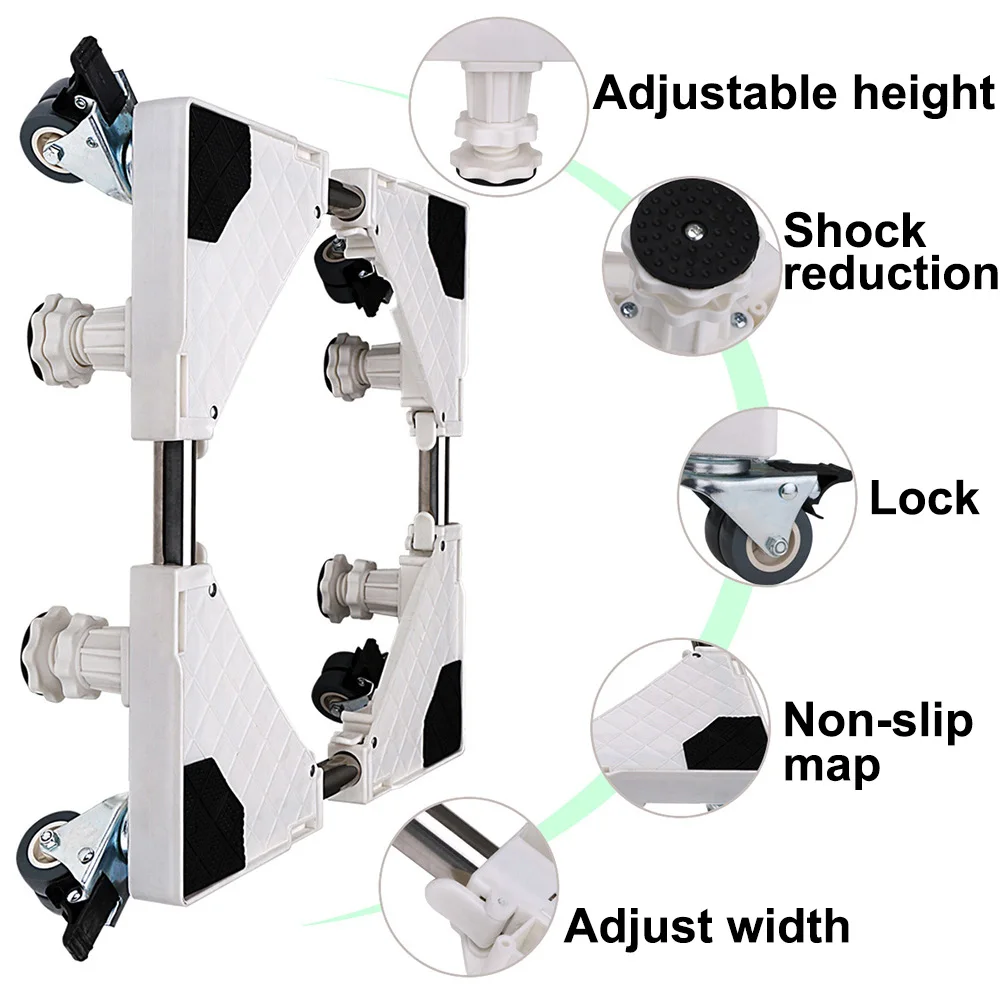 Adjustable height

Shock reduction

Lock

Non-slip map

Adjust width