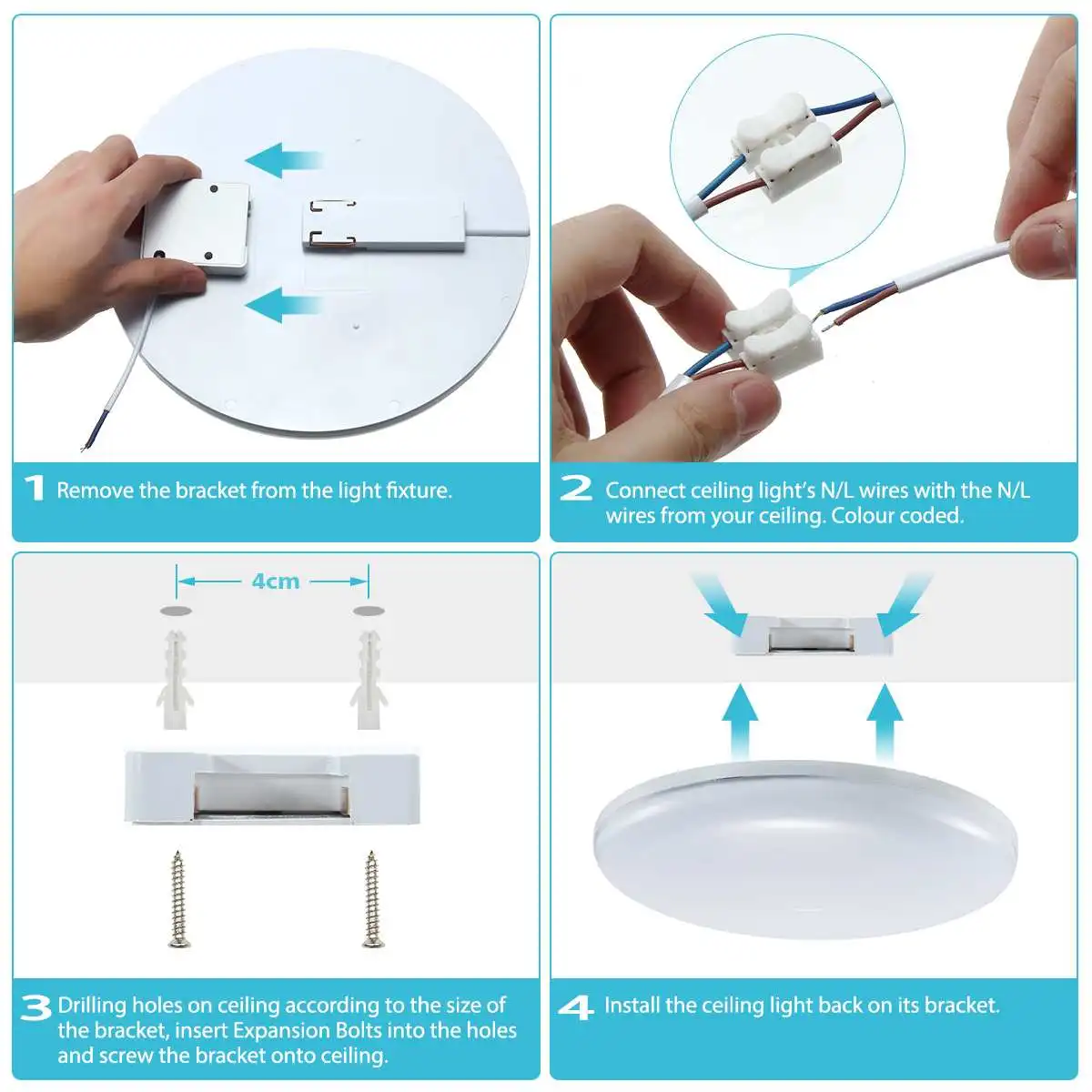 1 Remove the bracket from the light fixture.

2 Connect ceiling light's N/L wires with the N/L wires from your ceiling. Colour coded.

4cm

3 Drilling holes on ceiling according to the size of the bracket, insert Expansion Bolts into the holes and screw the bracket onto ceiling.

4 Install the ceiling light back on its bracket.