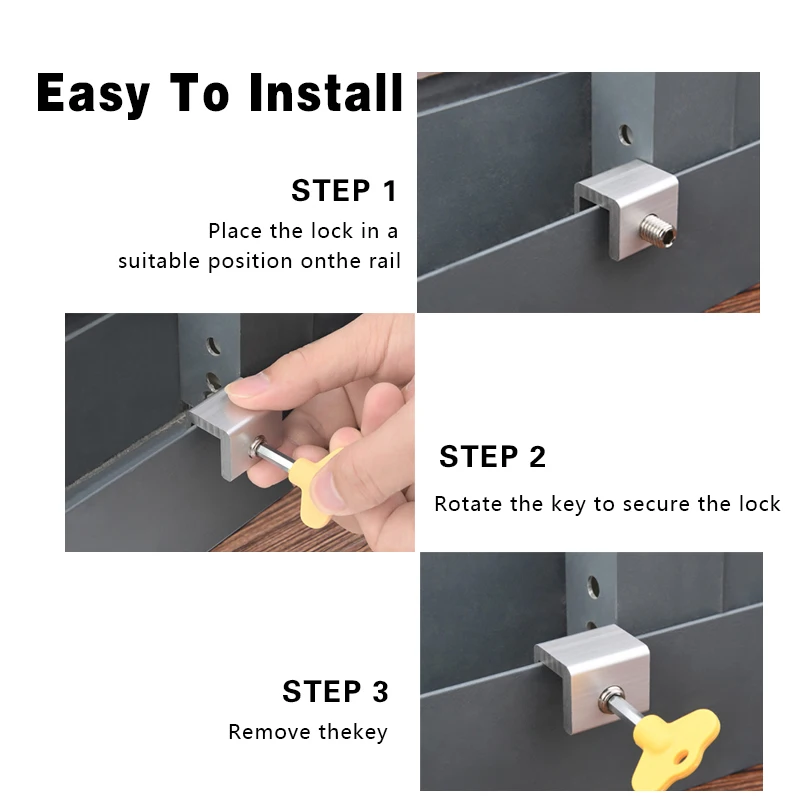 Easy To Install

STEP 1

Place the lock in a suitable position onthe rail

STEP 2

Rotate the key to secure the lock

STEP 3

Remove thekey