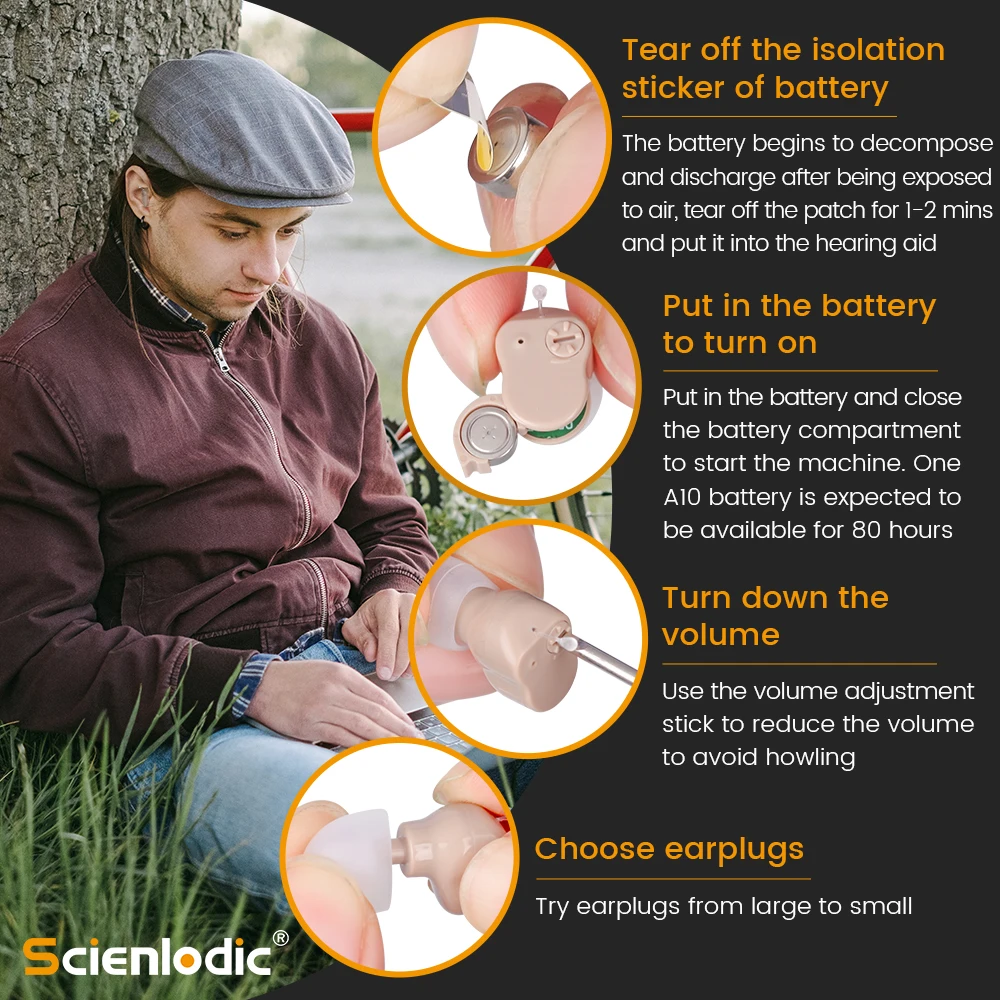 Tear off the isolation sticker of battery

The battery begins to decompose and discharge after being exposed to air, tear off the patch for 1-2 mins and put it into the hearing aid

Put in the battery to turn on

Put in the battery and close the battery compartment to start the machine. One A10 battery is expected to be available for 80 hours

Turn down the volume

Use the volume adjustment stick to reduce the volume to avoid howling

Choose earplugs

Try earplugs from large to small

Scienlodic®