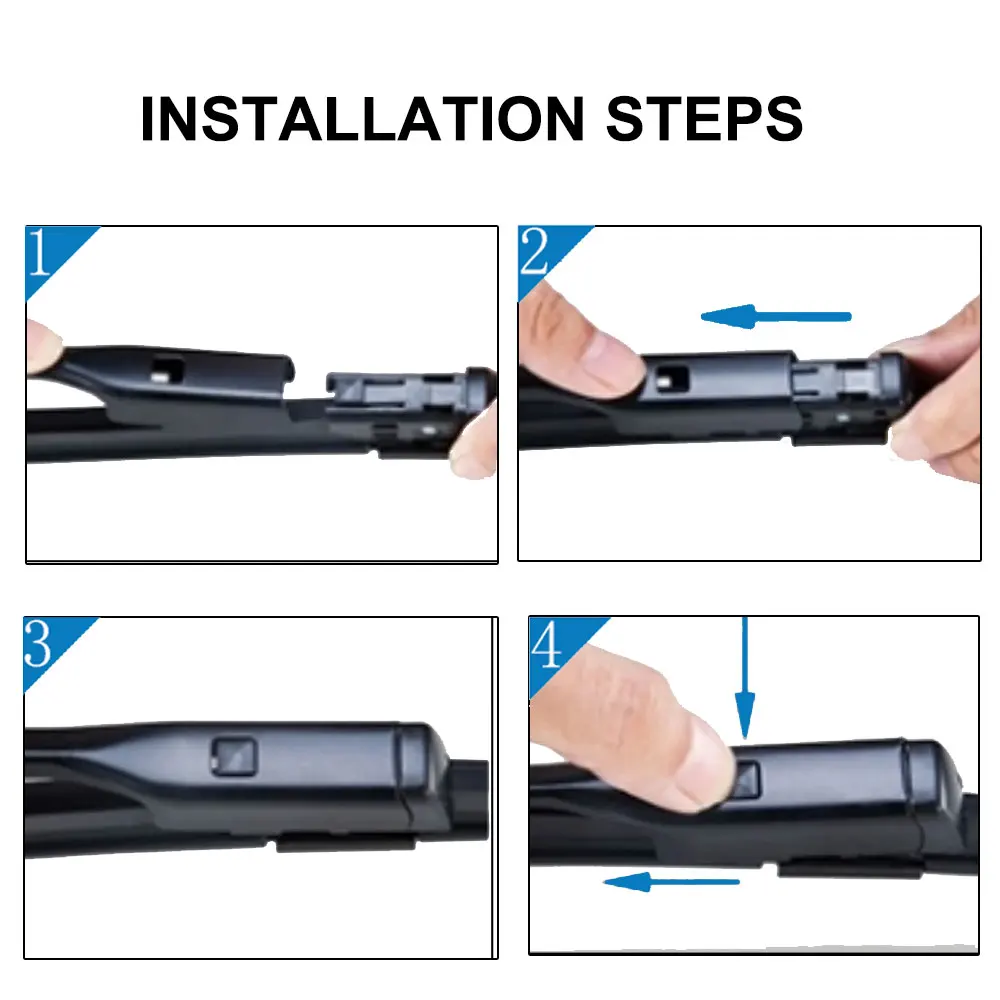 INSTALLATION STEPS

1

2

3

4