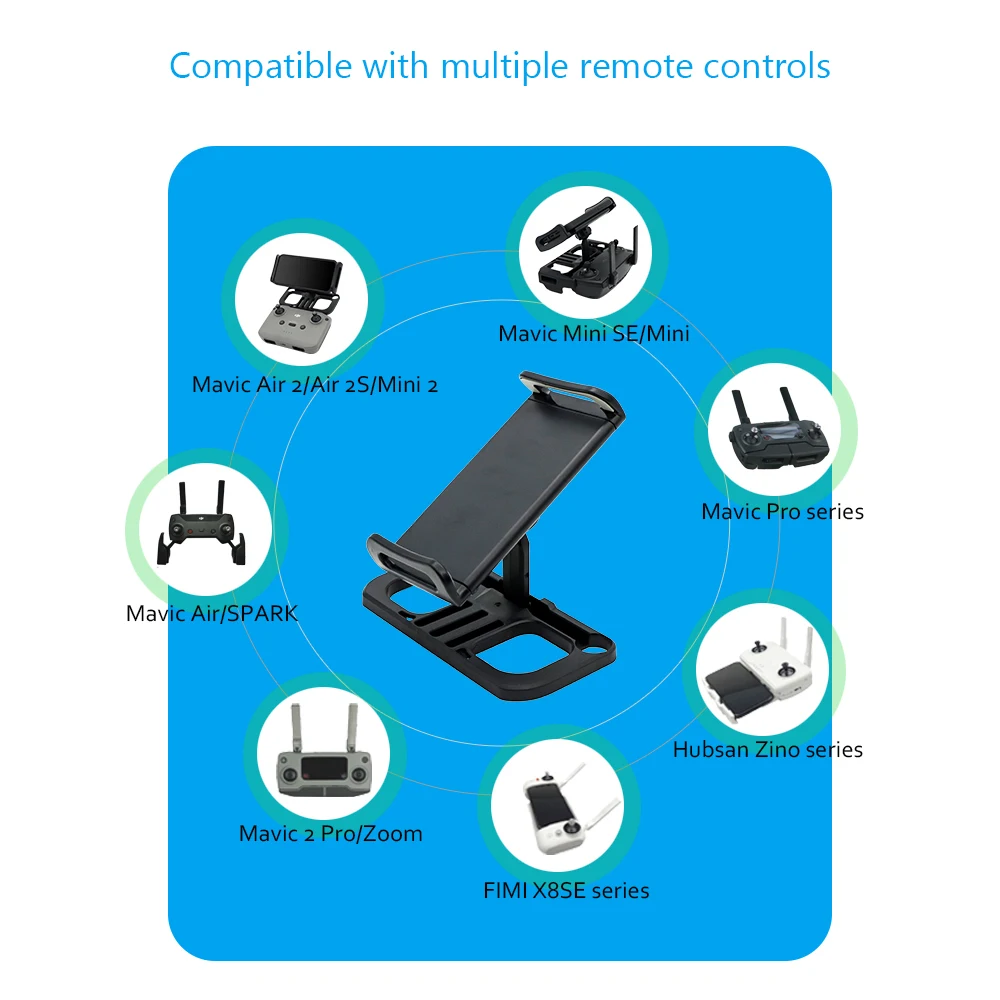 Compatible with multiple remote controls

Mavic Mini SE/Mini

Mavic Air 2/Air 2S/Mini 2

Mavic Pro series

Mavic Air/SPARK

Hubsan Zino series

Mavic 2 Pro/Zoom

FIMI X8SE series