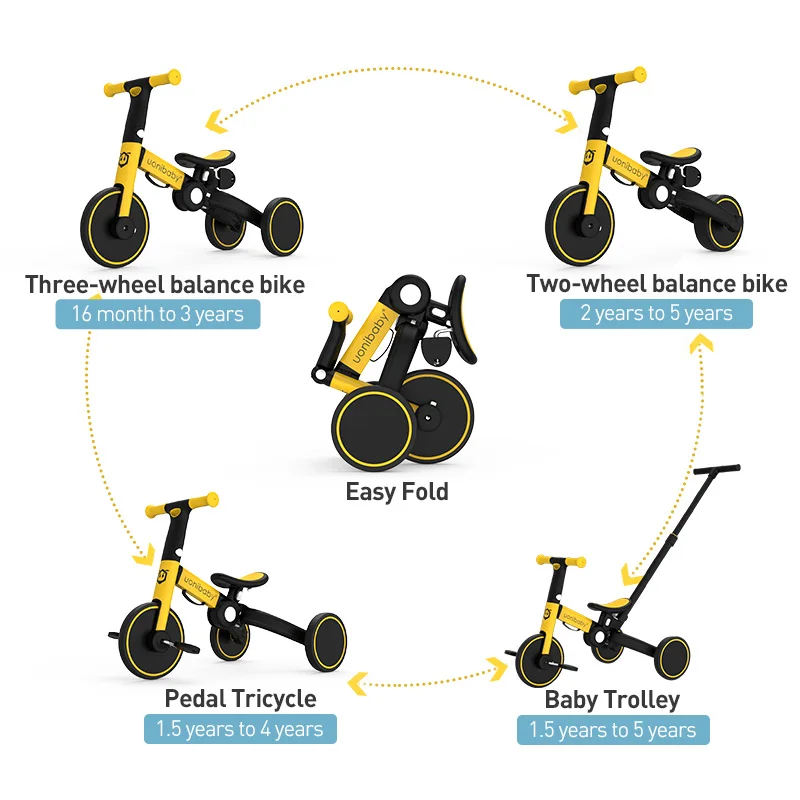 uonibaby
Three-wheel balance bike
16 month to 3 years

uonibaby
Two-wheel balance bike
2 years to 5 years

uonibaby
Easy Fold

uonibaby
Pedal Tricycle
1.5 years to 4 years

uonibaby
Baby Trolley
1.5 years to 5 years