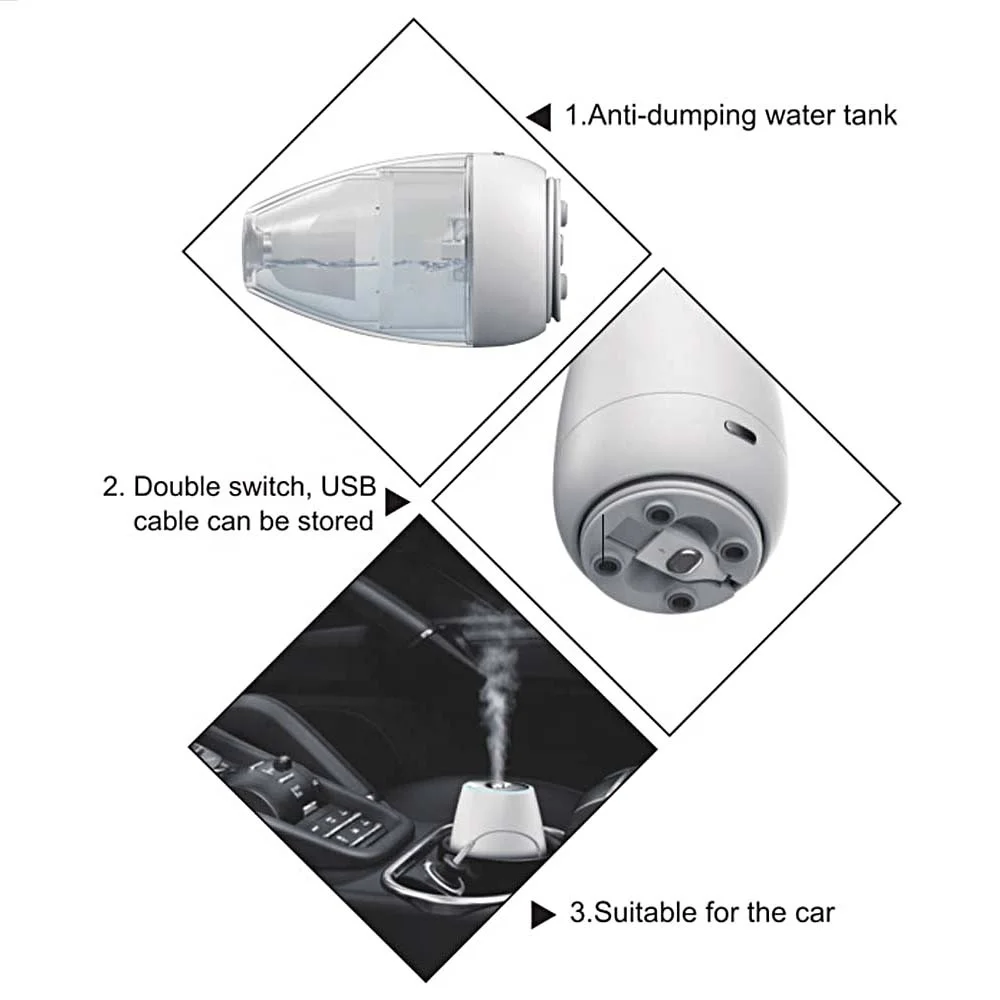 1.Anti-dumping water tank

2. Double switch, USB cable can be stored

3.Suitable for the car