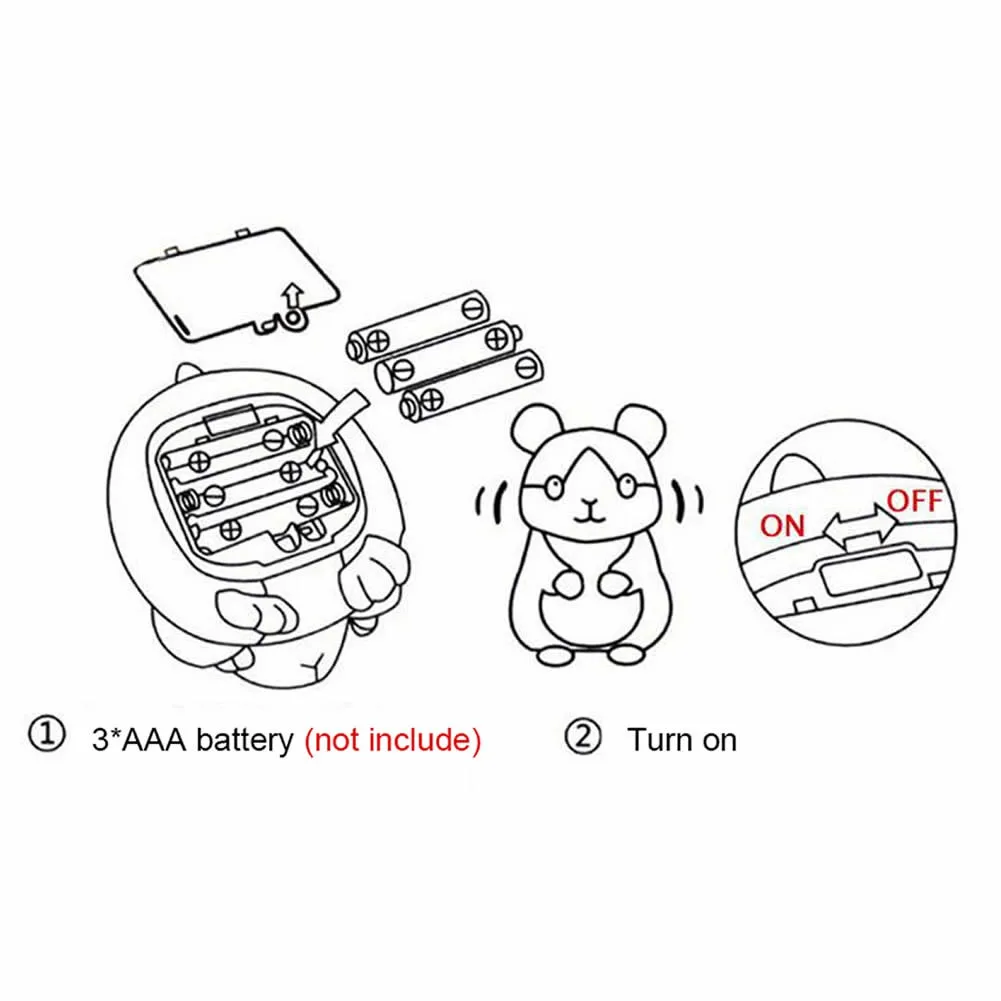 ON OFF

① 3*AAA battery (not include) ② Turn on