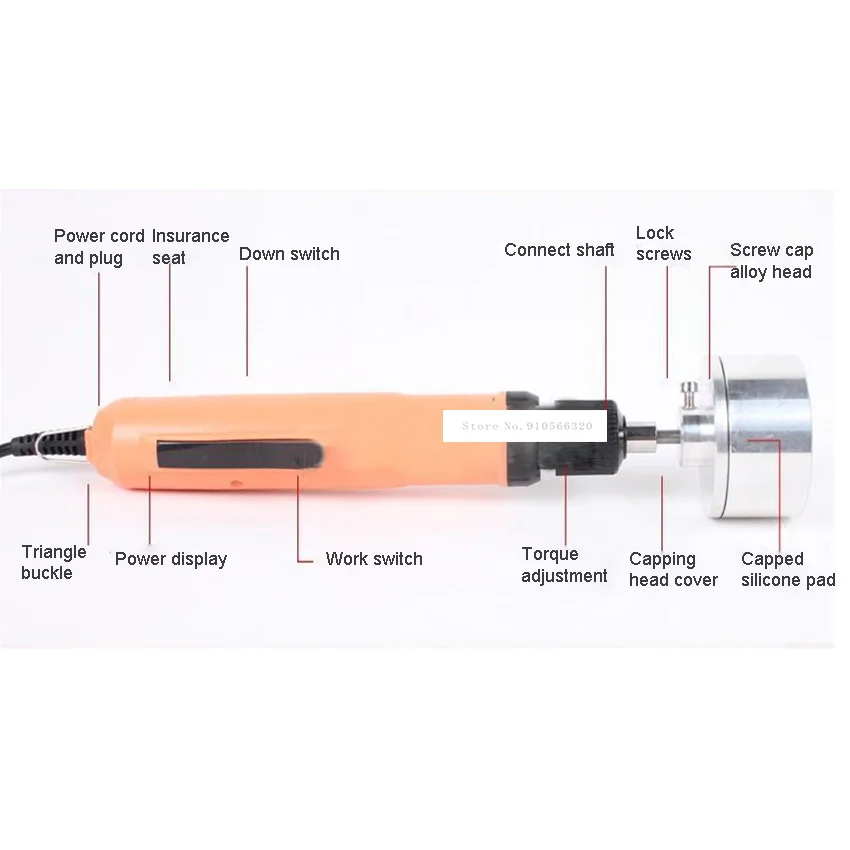 Power cord and plug

Insurance seat

Down switch

Connect shaft

Lock screws

Screw cap alloy head

Store No. 910566320

Triangle buckle

Power display

Work switch

Torque adjustment

Capping head cover

Capped silicone pad