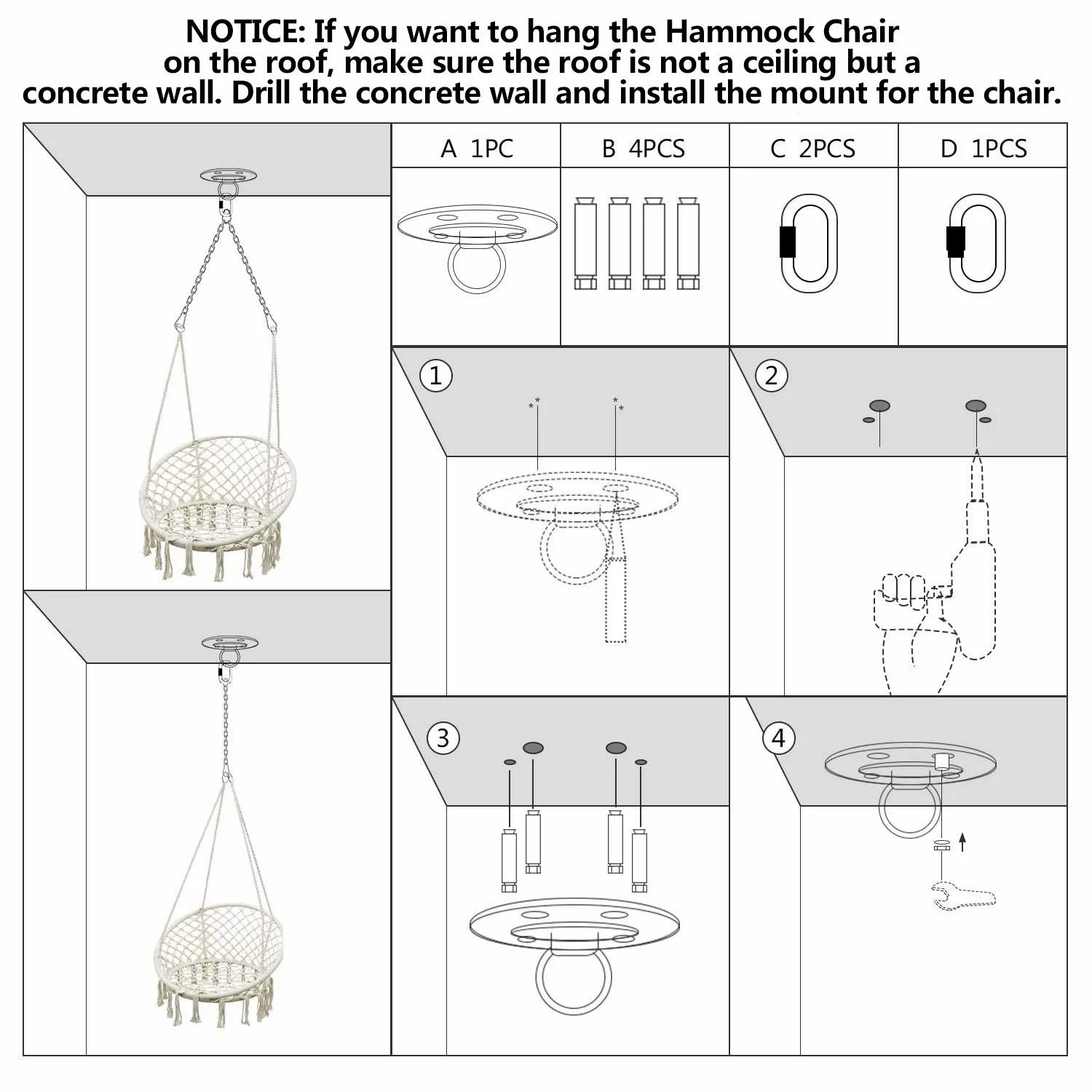 NOTICE: If you want to hang the Hammock Chair on the roof, make sure the roof is not a ceiling but a concrete wall. Drill the concrete wall and install the mount for the chair.

| A 1PC | B 4PCS | C 2PCS | D 1PCS |
|---|---|---|---|

①

②

③

④